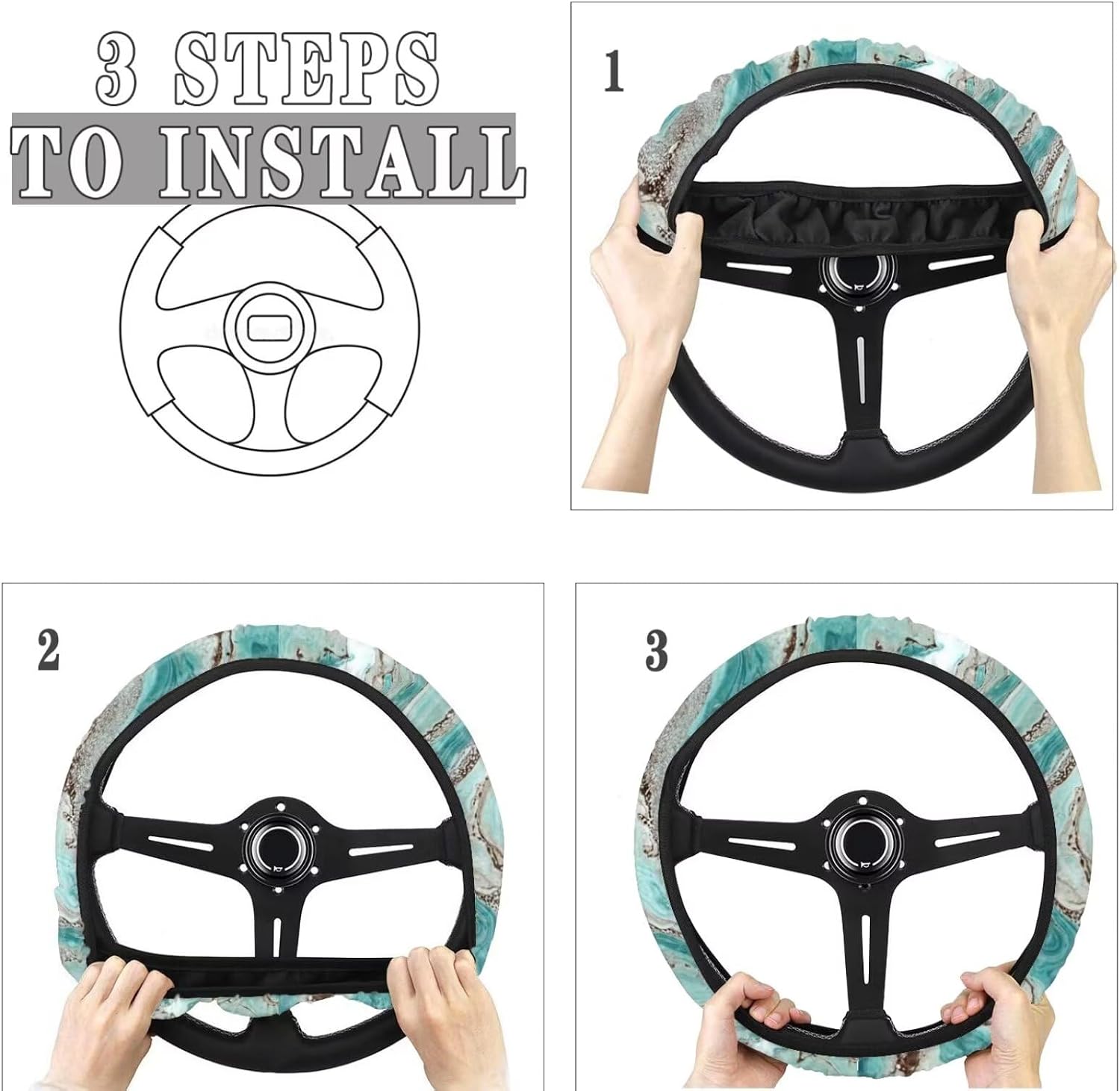 3 STEPS
TO INSTALL

1

2

3