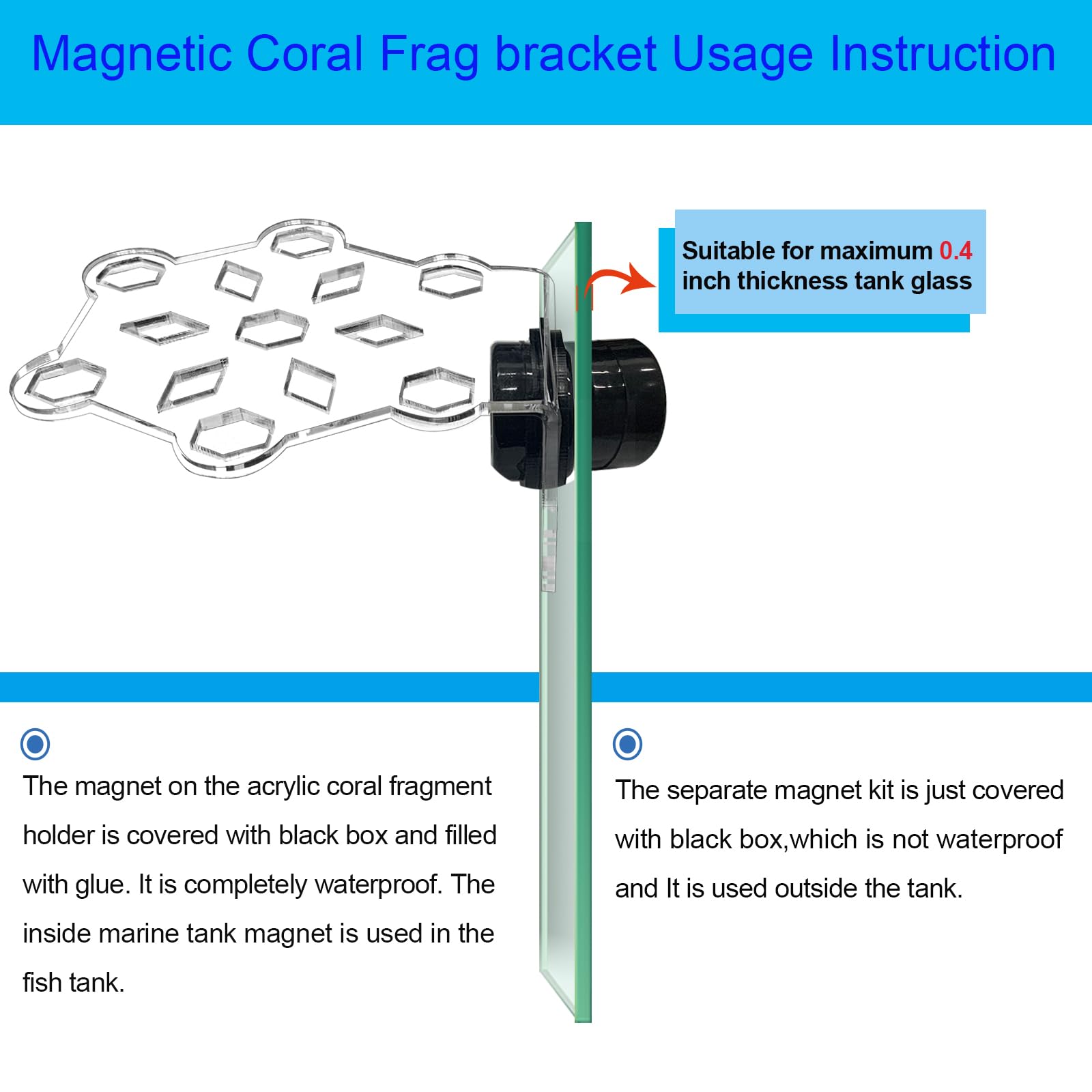 Magnetic Coral Frag bracket Usage Instruction

Suitable for maximum 0.4 inch thickness tank glass

The magnet on the acrylic coral fragment holder is covered with black box and filled with glue. It is completely waterproof. The inside marine tank magnet is used in the fish tank.

The separate magnet kit is just covered with black box,which is not waterproof and It is used outside the tank.