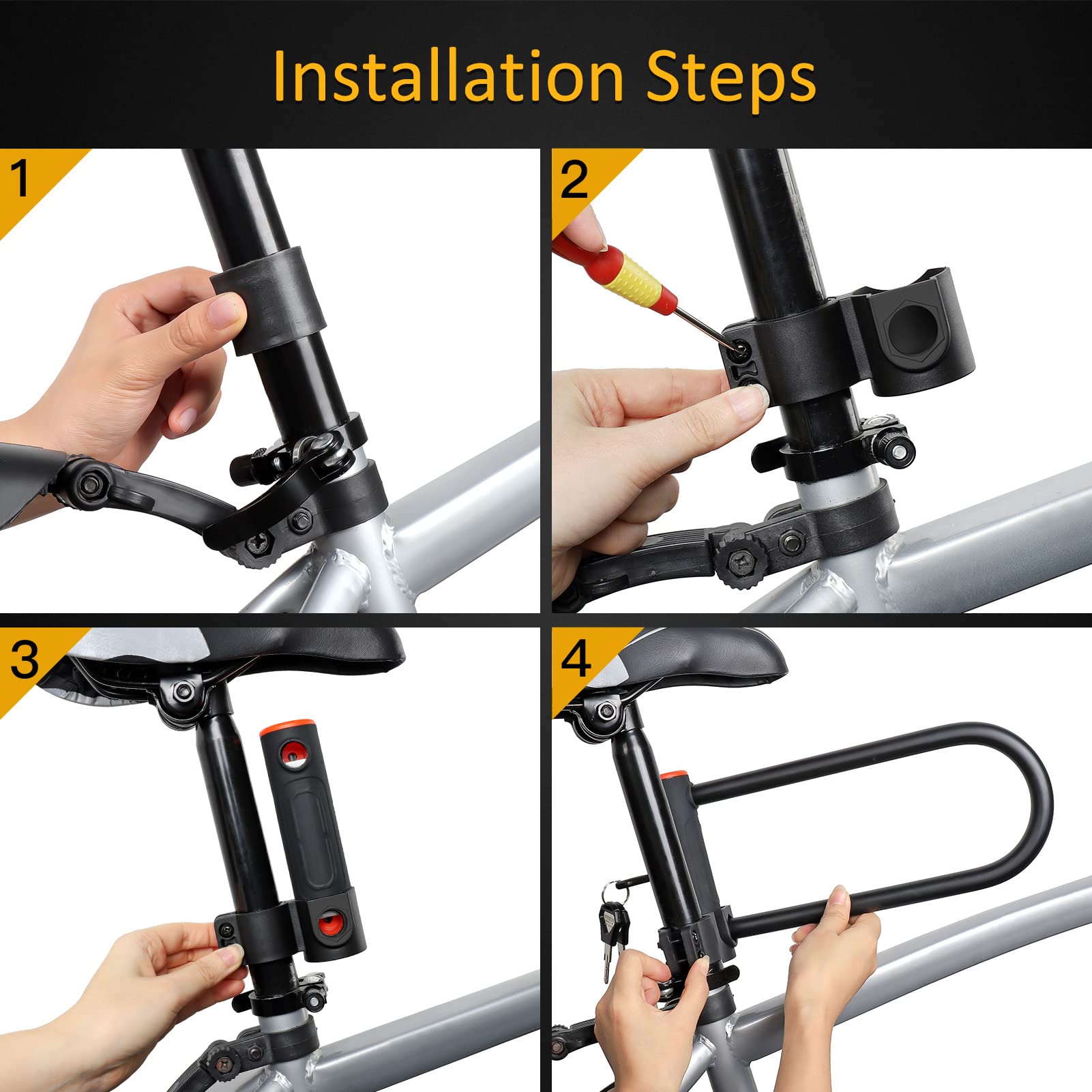 Installation Steps

1

2

3

4