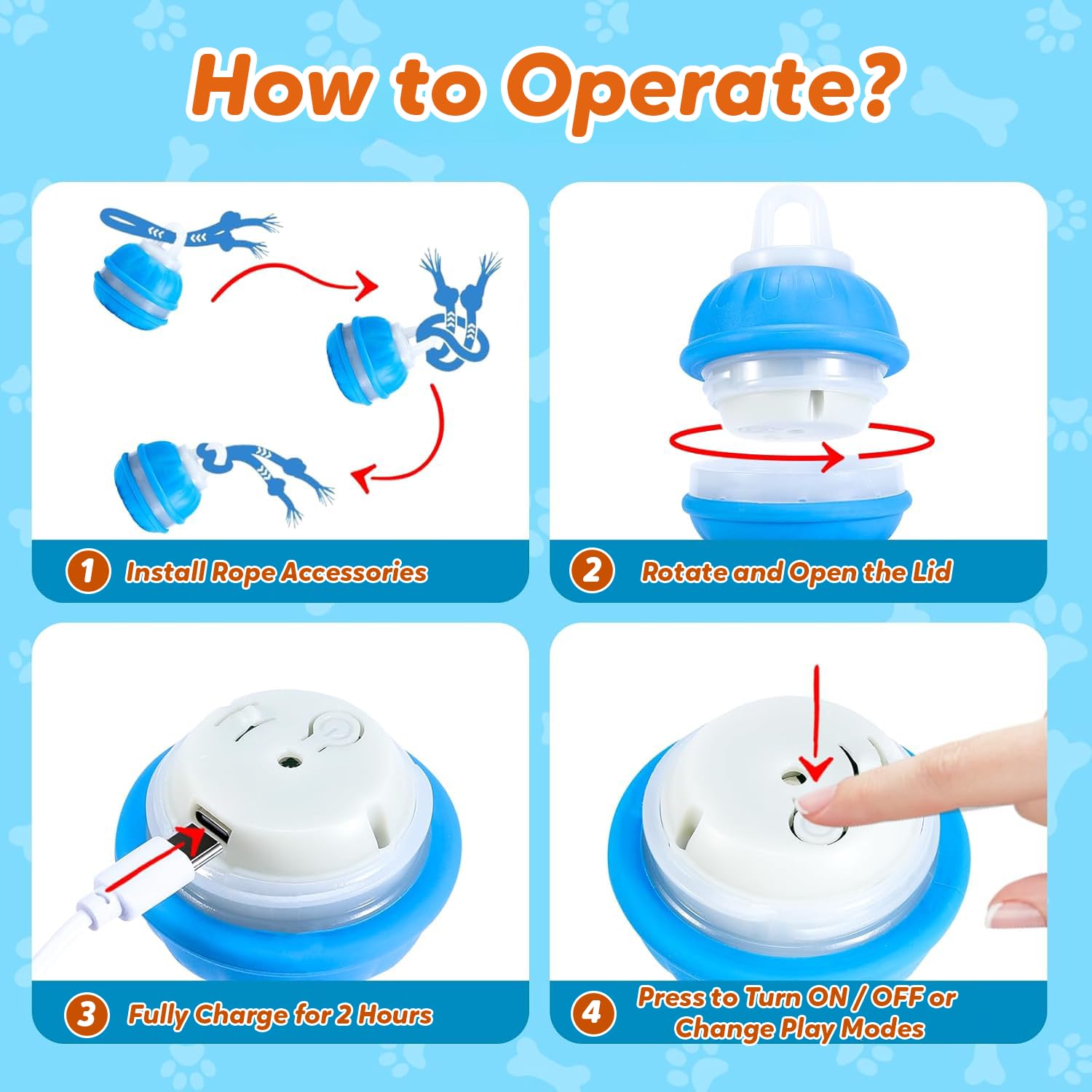 How to Operate?

1 Install Rope Accessories

2 Rotate and Open the Lid

3 Fully Charge for 2 Hours

4 Press to Turn ON / OFF or Change Play Modes