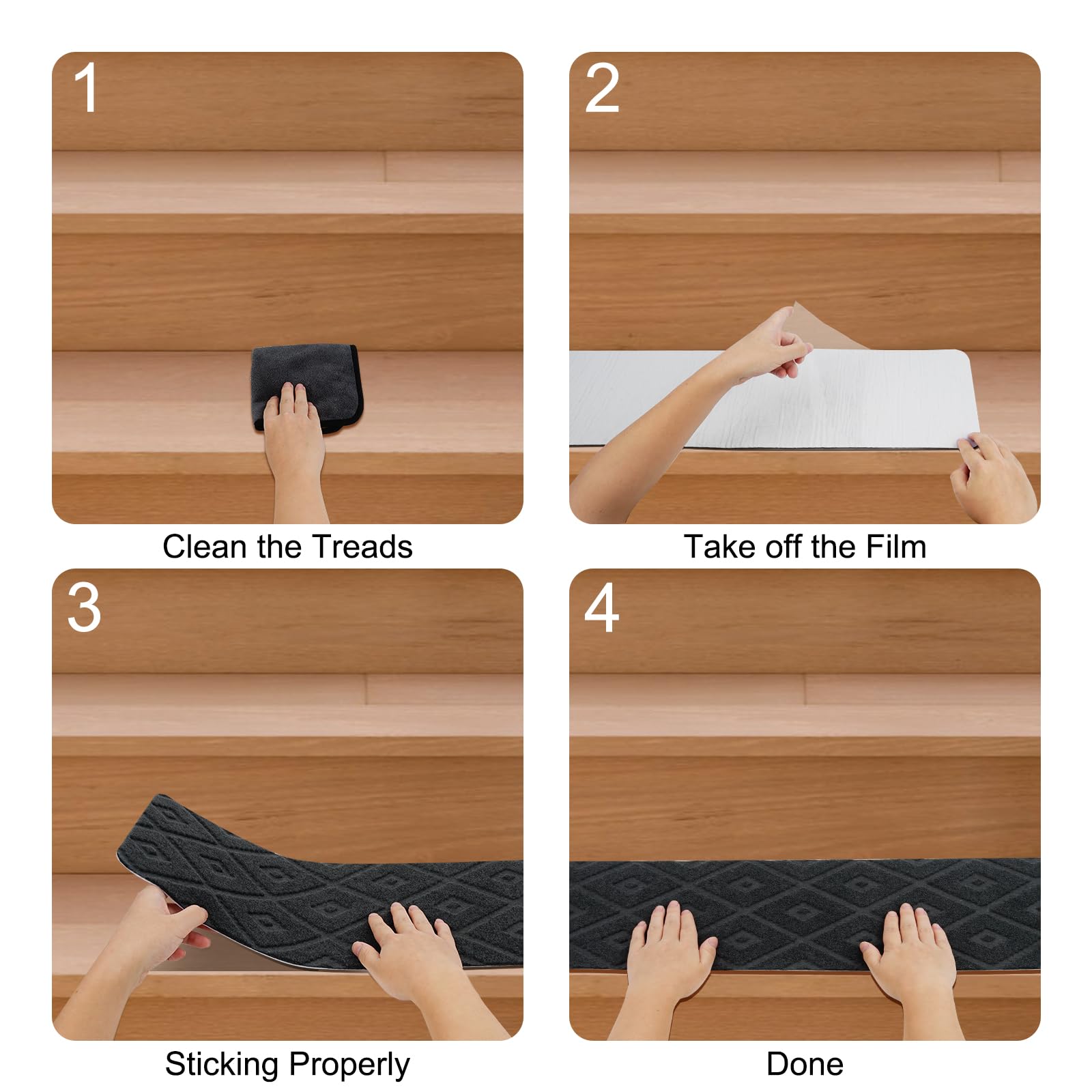 1

Clean the Treads

2

Take off the Film

3

Sticking Properly

4

Done