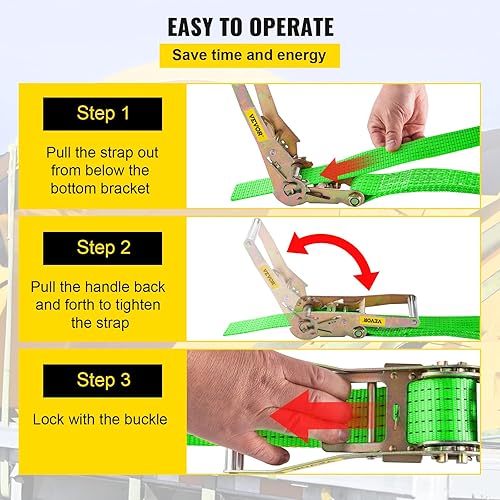 EASY TO OPERATE

Save time and energy

Step 1

Pull the strap out from below the bottom bracket

VEVOR

Step 2

Pull the handle back and forth to tighten the strap

VEVOR

VEVOR

Step 3

Lock with the buckle