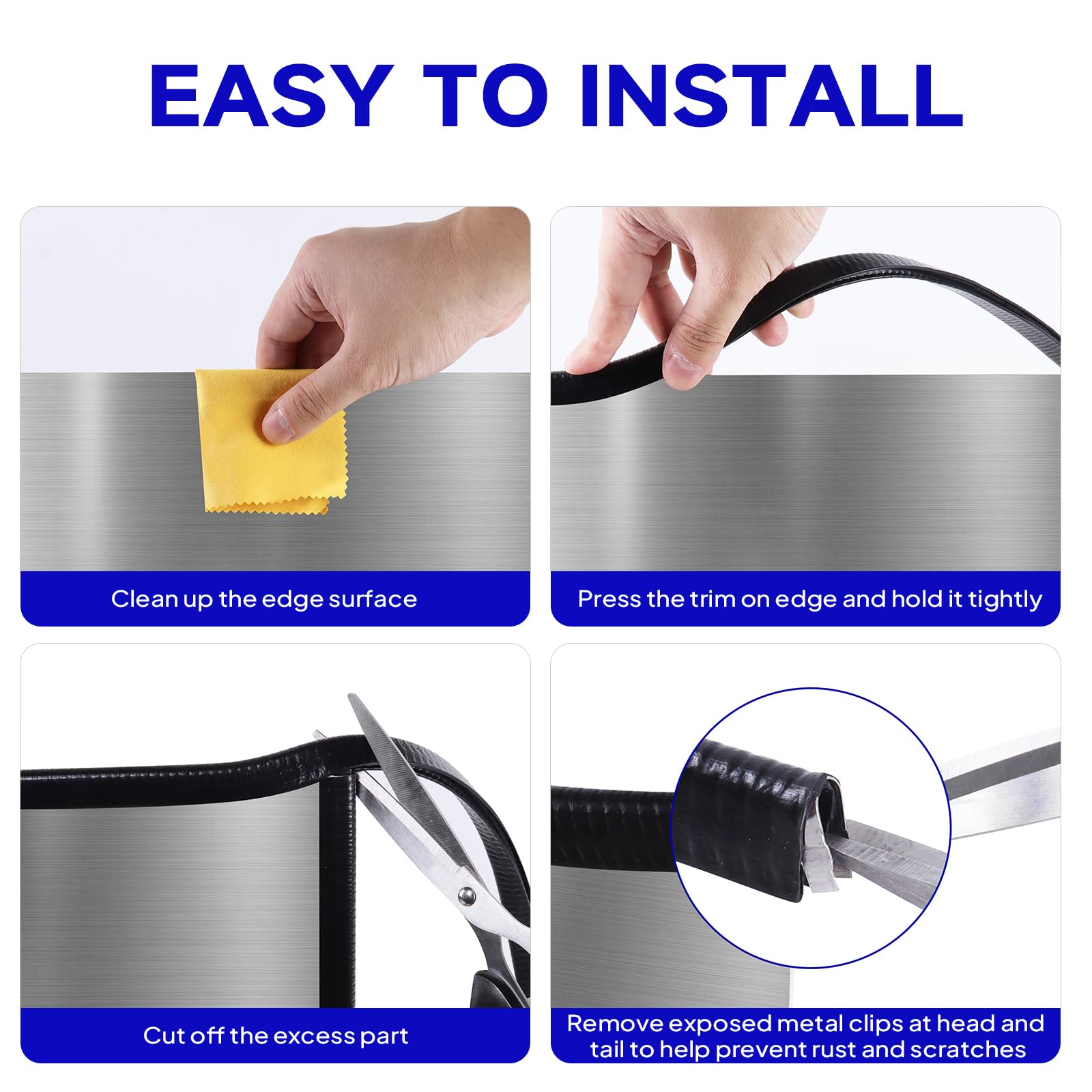 EASY TO INSTALL

Clean up the edge surface

Press the trim on edge and hold it tightly

Cut off the excess part

Remove exposed metal clips at head and tail to help prevent rust and scratches