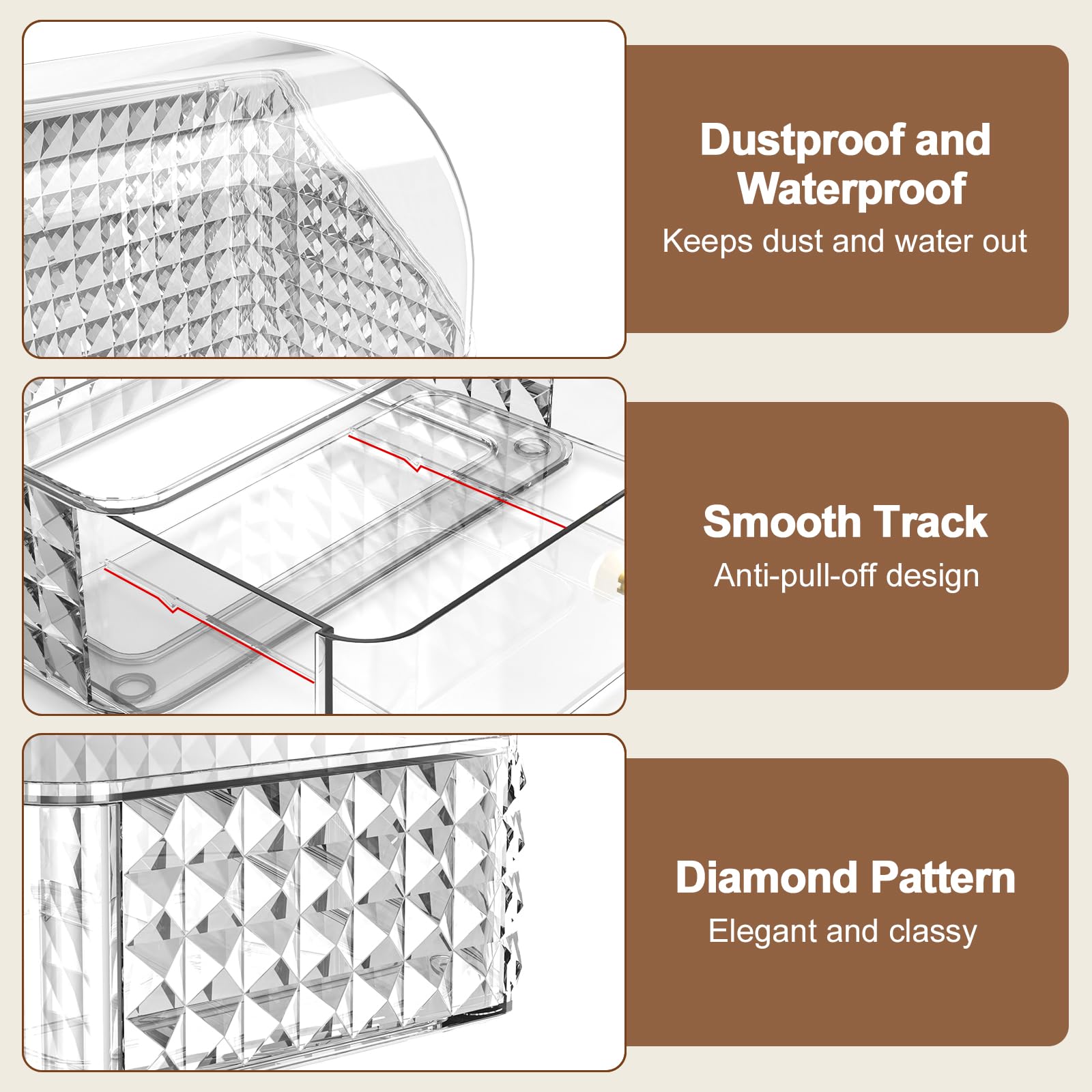 Dustproof and Waterproof
Keeps dust and water out

Smooth Track
Anti-pull-off design

Diamond Pattern
Elegant and classy