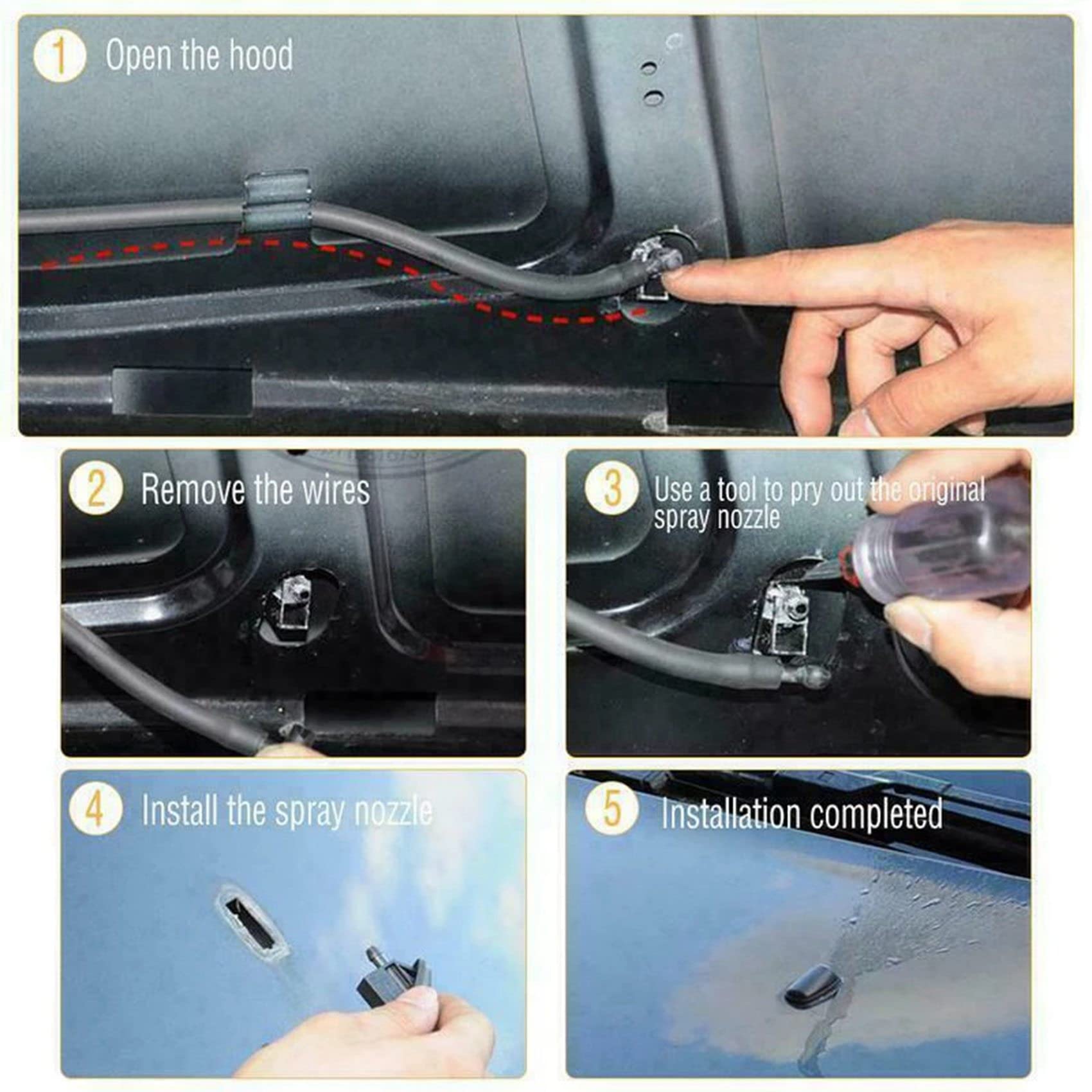 1 Open the hood

2 Remove the wires

3 Use a tool to pry out the original spray nozzle

4 Install the spray nozzle

5 Installation completed