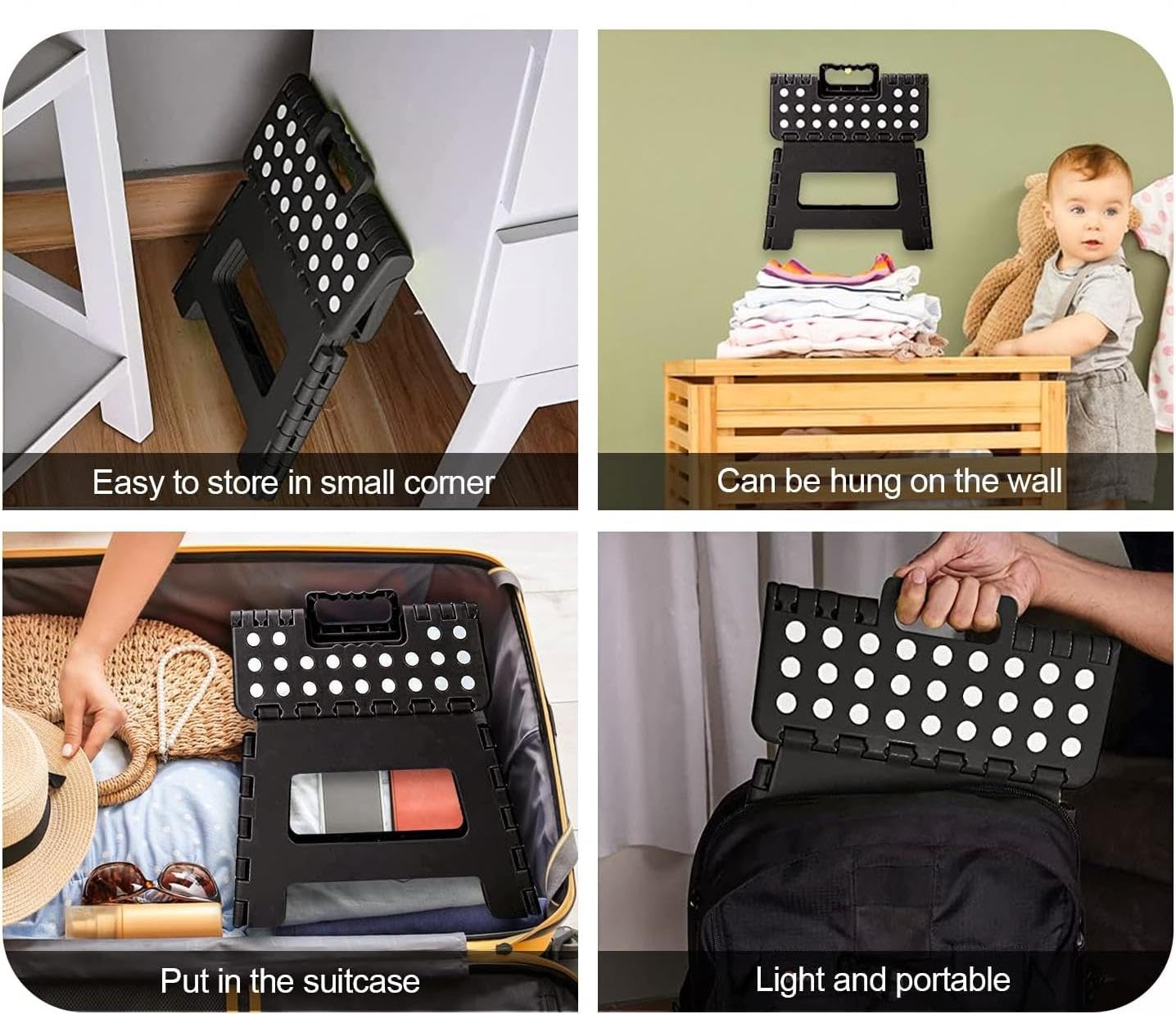 Easy to store in small corner

Can be hung on the wall

Put in the suitcase

Light and portable