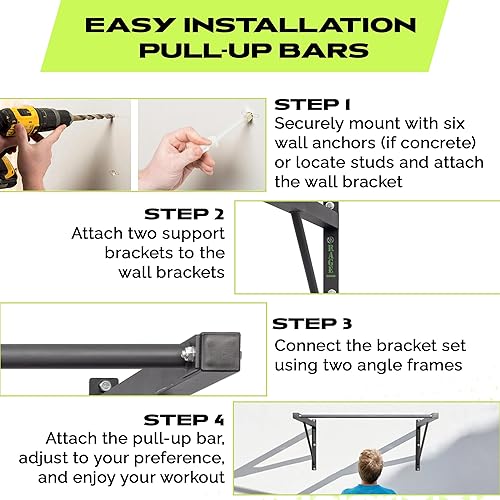 EASY INSTALLATION
PULL-UP BARS

STEP 1
Securely mount with six wall anchors (if concrete) or locate studs and attach the wall bracket

STEP 2
Attach two support brackets to the wall brackets

RAGE

STEP 3
Connect the bracket set using two angle frames

STEP 4
Attach the pull-up bar, adjust to your preference, and enjoy your workout