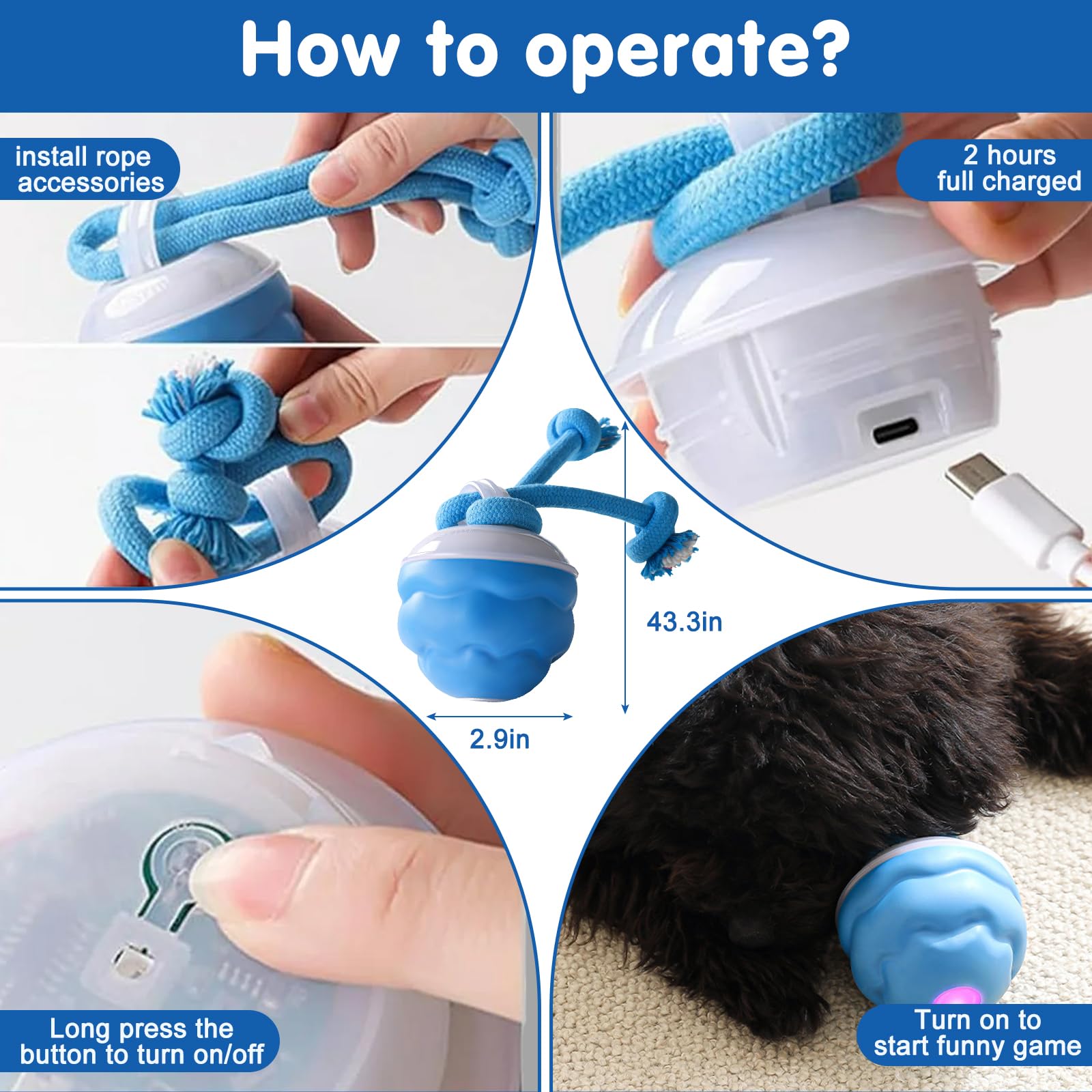 How to operate?

install rope accessories

2 hours full charged

43.3in

2.9in

Long press the button to turn on/off

Turn on to start funny game