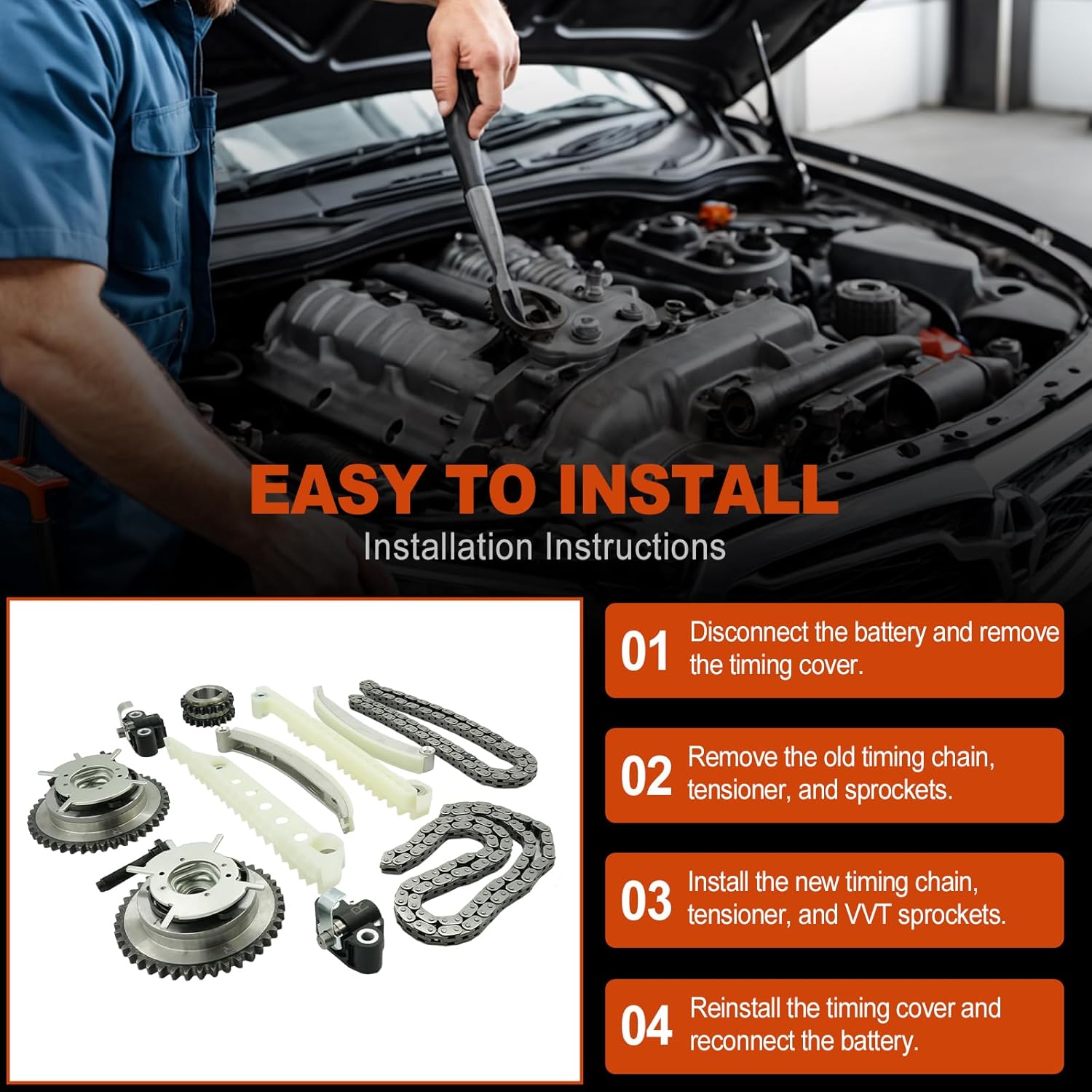 EASY TO INSTALL
Installation Instructions

01 Disconnect the battery and remove the timing cover.

02 Remove the old timing chain, tensioner, and sprockets.

03 Install the new timing chain, tensioner, and VVT sprockets.

04 Reinstall the timing cover and reconnect the battery.