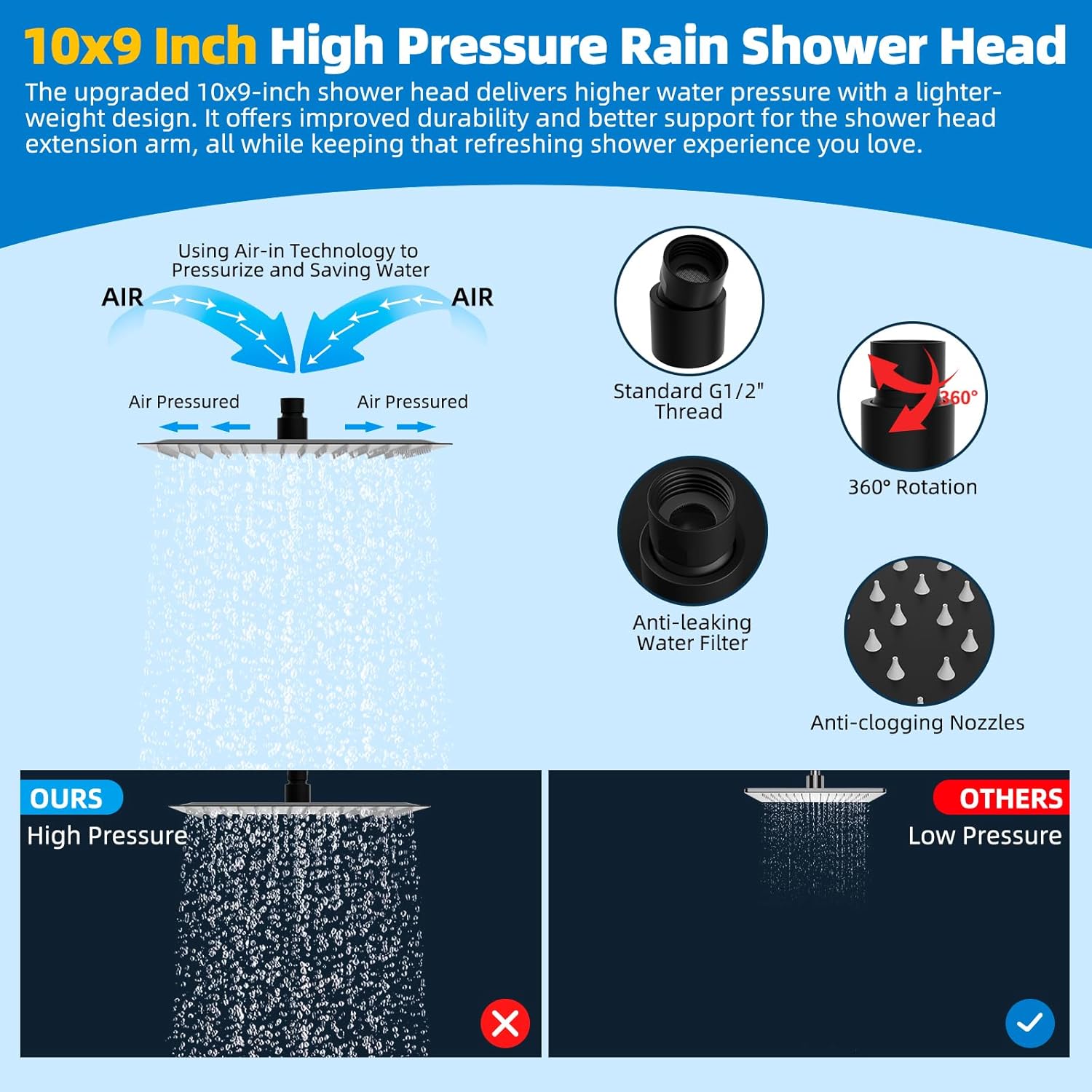 10x9 Inch High Pressure Rain Shower Head

The upgraded 10x9-inch shower head delivers higher water pressure with a lighter-weight design. It offers improved durability and better support for the shower head extension arm, all while keeping that refreshing shower experience you love.

Using Air-in Technology to Pressurize and Saving Water

AIR

AIR

Air Pressured

Air Pressured

Standard G1/2" Thread

360°

360° Rotation

Anti-leaking Water Filter

Anti-clogging Nozzles

OURS

High Pressure

OTHERS

Low Pressure