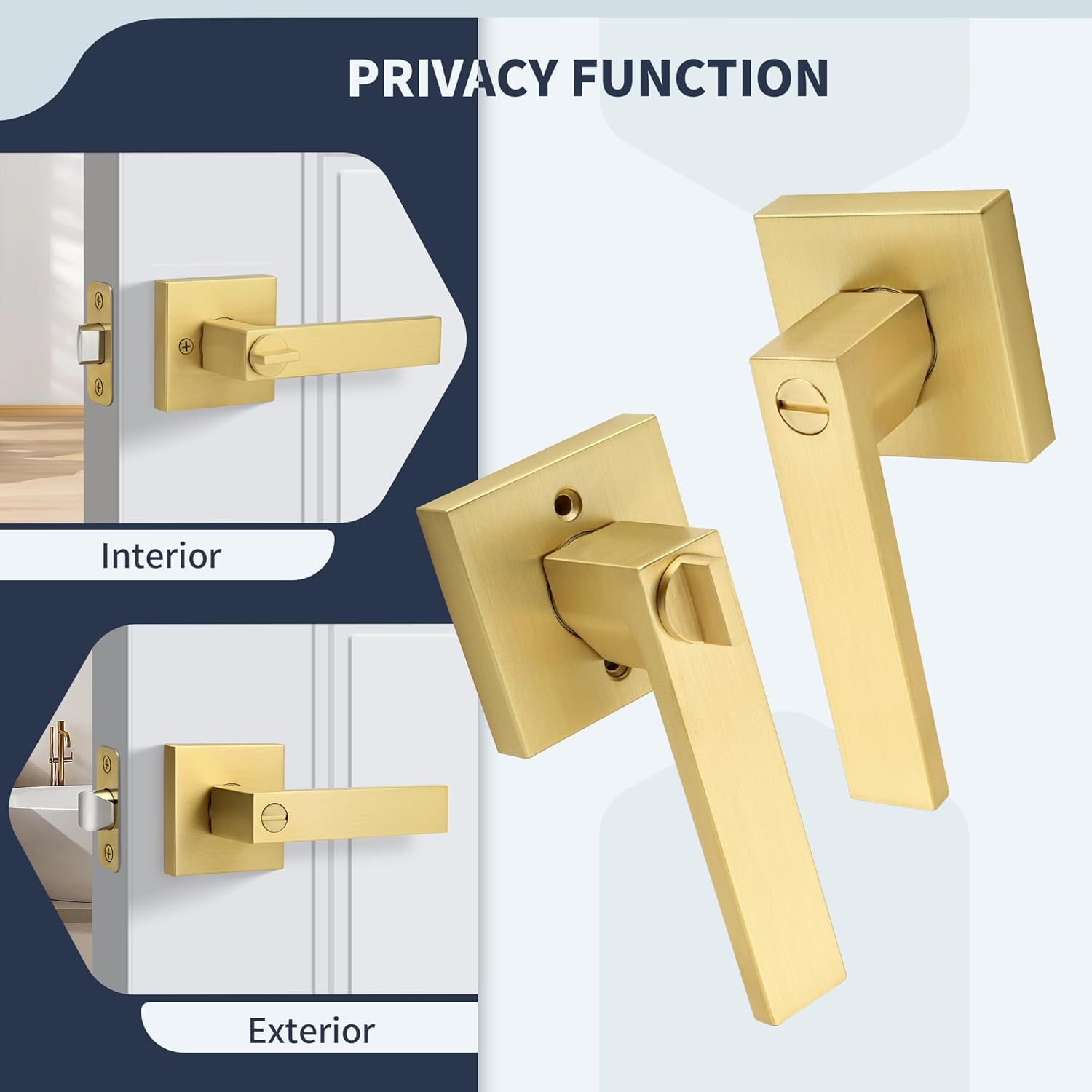 PRIVACY FUNCTION

Interior

Exterior