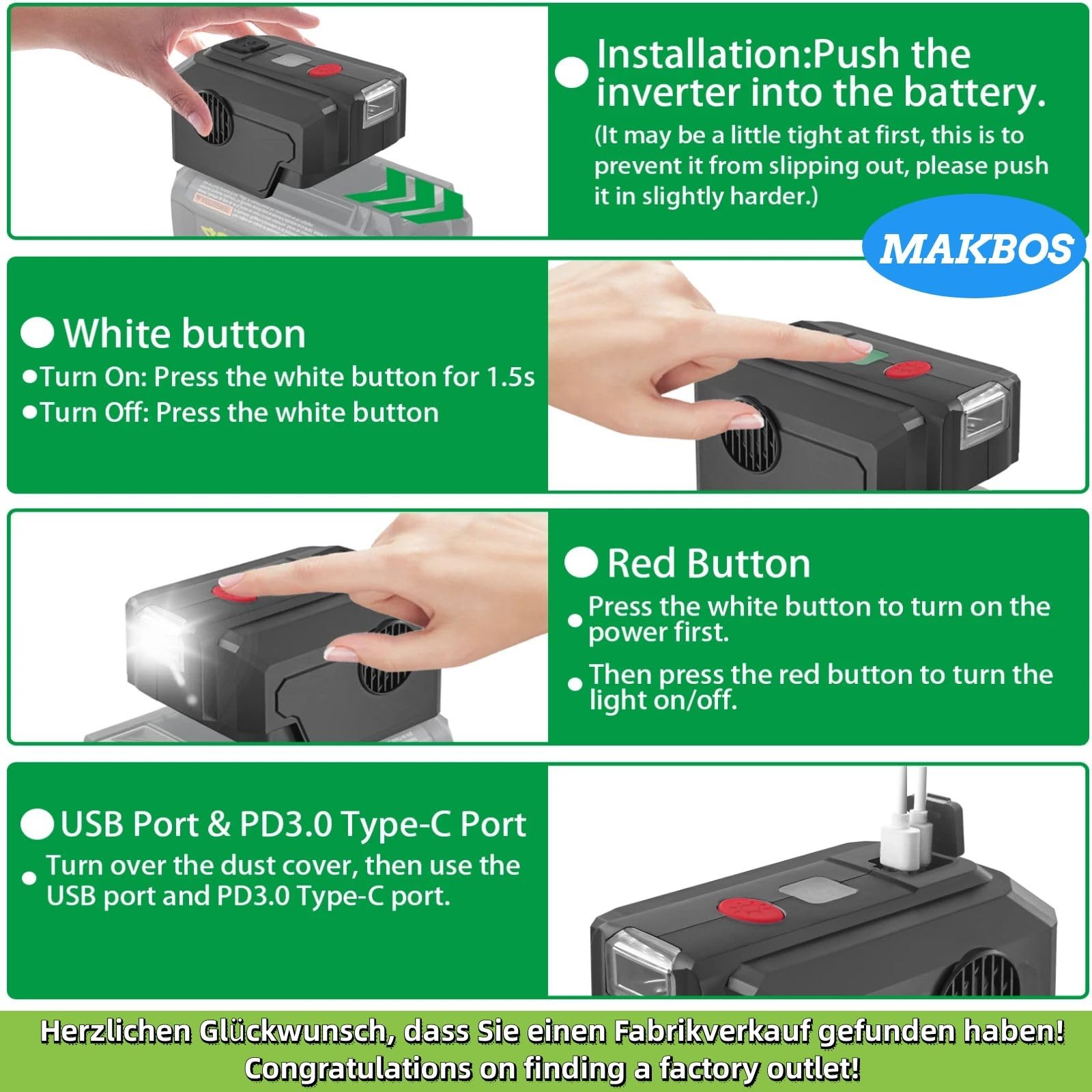 Installation:Push the inverter into the battery.
(It may be a little tight at first, this is to prevent it from slipping out, please push it in slightly harder.)

MAKBOS

White button
Turn On: Press the white button for 1.5s
Turn Off: Press the white button

Red Button
Press the white button to turn on the power first.
Then press the red button to turn the light on/off.

USB Port & PD3.0 Type-C Port
Turn over the dust cover, then use the USB port and PD3.0 Type-C port.

Herzlichen Glückwunsch, dass Sie einen Fabrikverkauf gefunden haben!
Congratulations on finding a factory outlet!