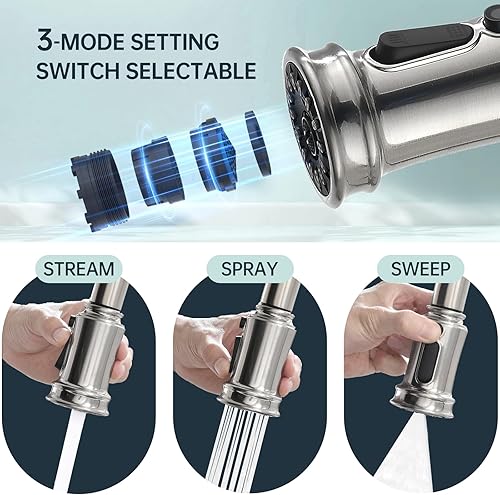 3-MODE SETTING
SWITCH SELECTABLE

STREAM

SPRAY

SWEEP