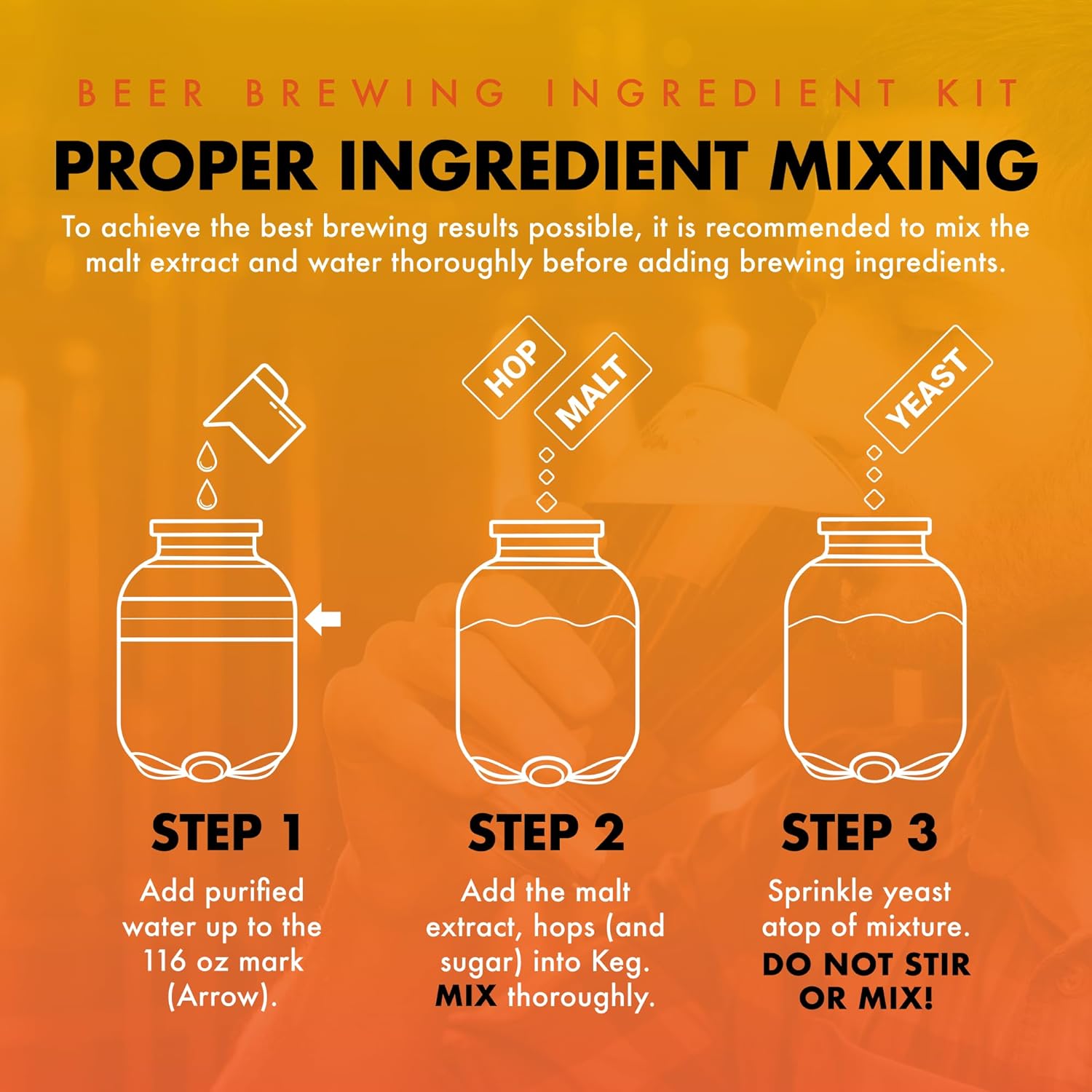 BEER BREWING INGREDIENT KIT

PROPER INGREDIENT MIXING

To achieve the best brewing results possible, it is recommended to mix the malt extract and water thoroughly before adding brewing ingredients.

HOP

MALT

YEAST

STEP 1

Add purified water up to the 116 oz mark (Arrow).

STEP 2

Add the malt extract, hops (and sugar) into Keg. MIX thoroughly.

STEP 3

Sprinkle yeast atop of mixture. DO NOT STIR OR MIX!