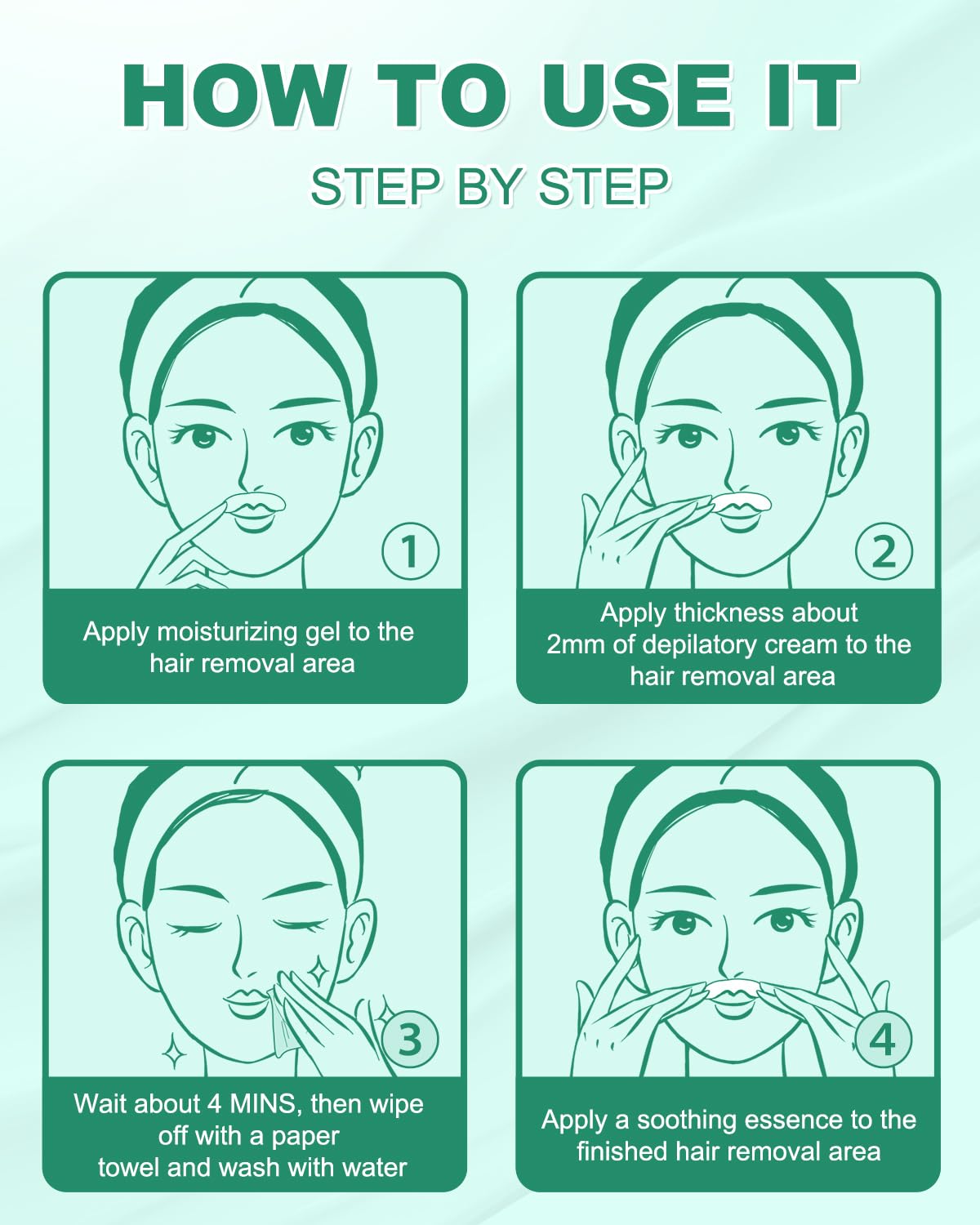 HOW TO USE IT

STEP BY STEP

1

Apply moisturizing gel to the hair removal area

2

Apply thickness about 2mm of depilatory cream to the hair removal area

3

Wait about 4 MINS, then wipe off with a paper towel and wash with water

4

Apply a soothing essence to the finished hair removal area