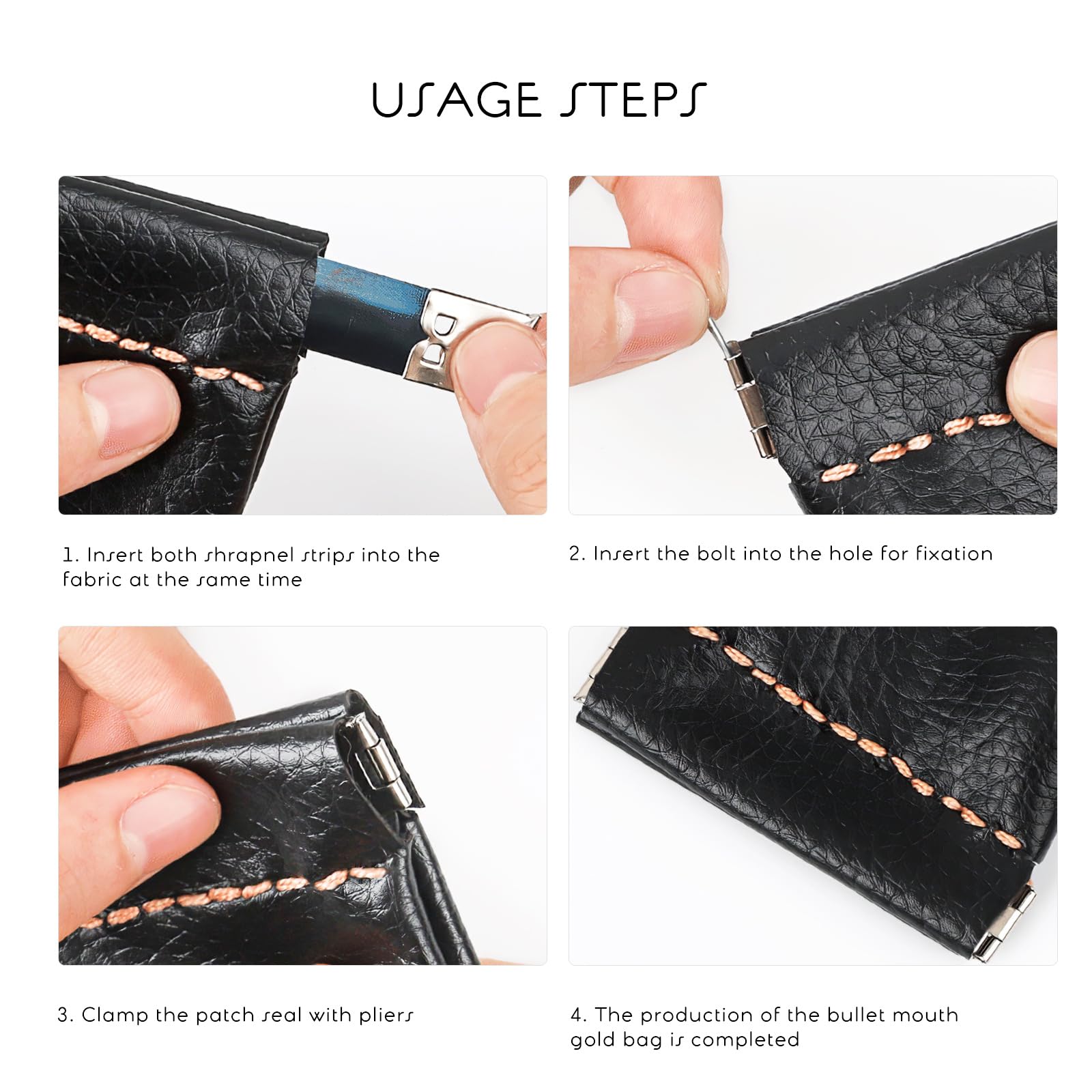 USAGE STEPS

1. Insert both shrapnel strips into the fabric at the same time

2. Insert the bolt into the hole for fixation

3. Clamp the patch seal with pliers

4. The production of the bullet mouth gold bag is completed