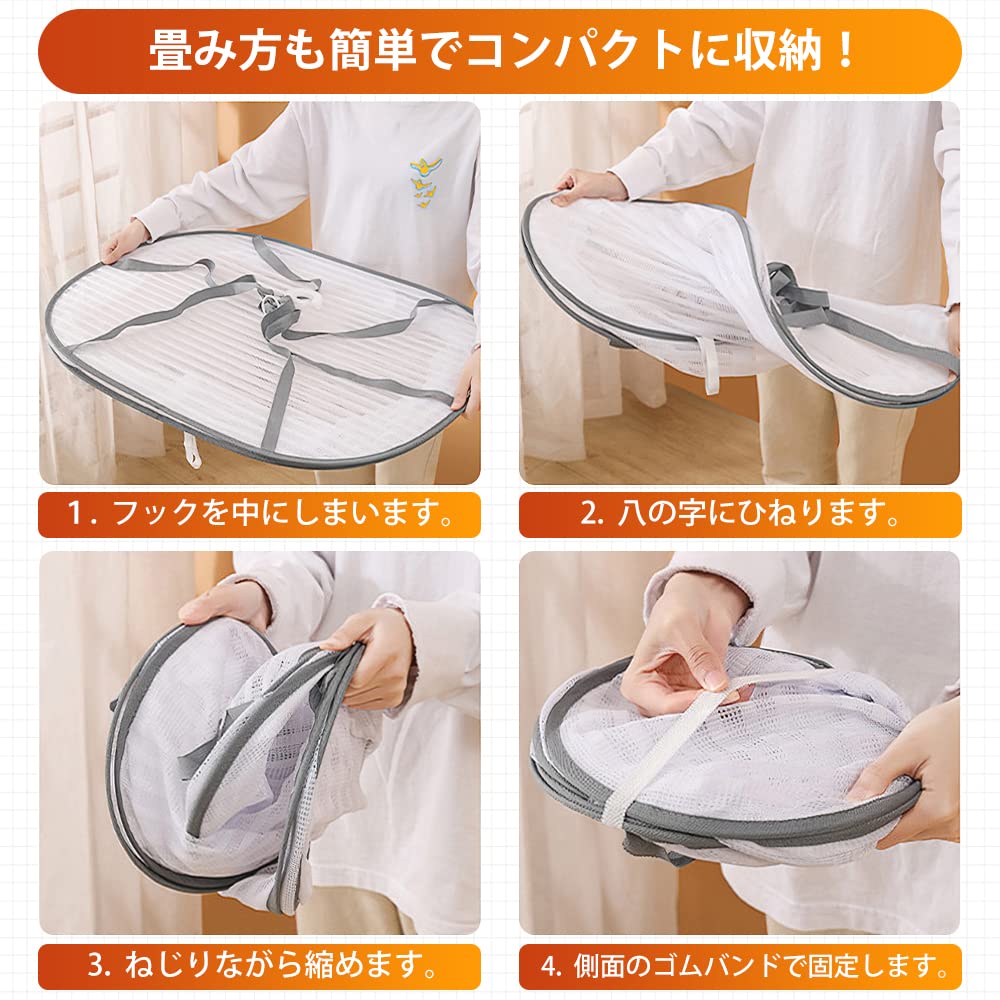 畳み方も簡単でコンパクトに収納！

1．フックを中にしまいます。

2. 八の字にひねります。

3. ねじりながら縮めます。

4. 側面のゴムバンドで固定します。