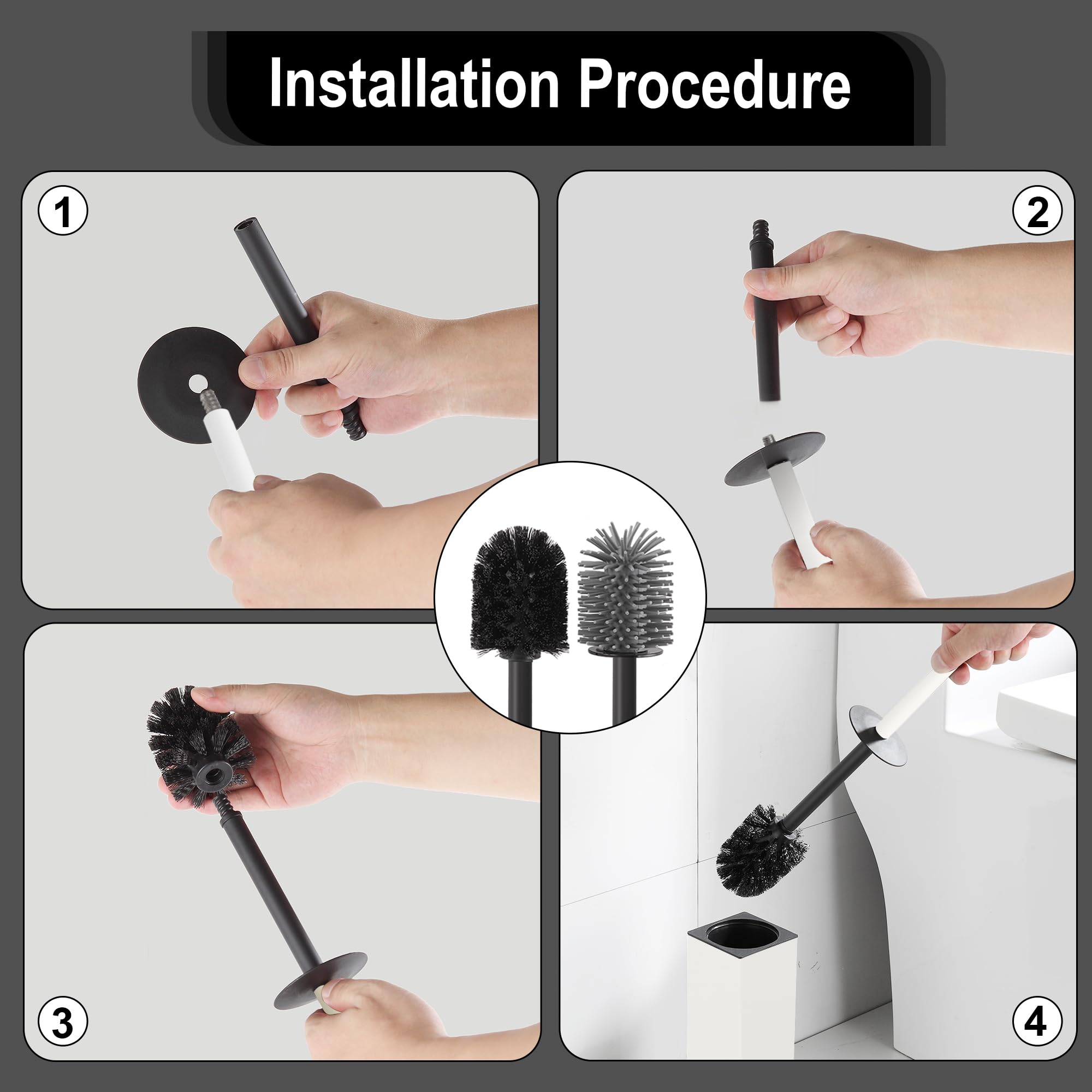 Installation Procedure

1

2

3

4