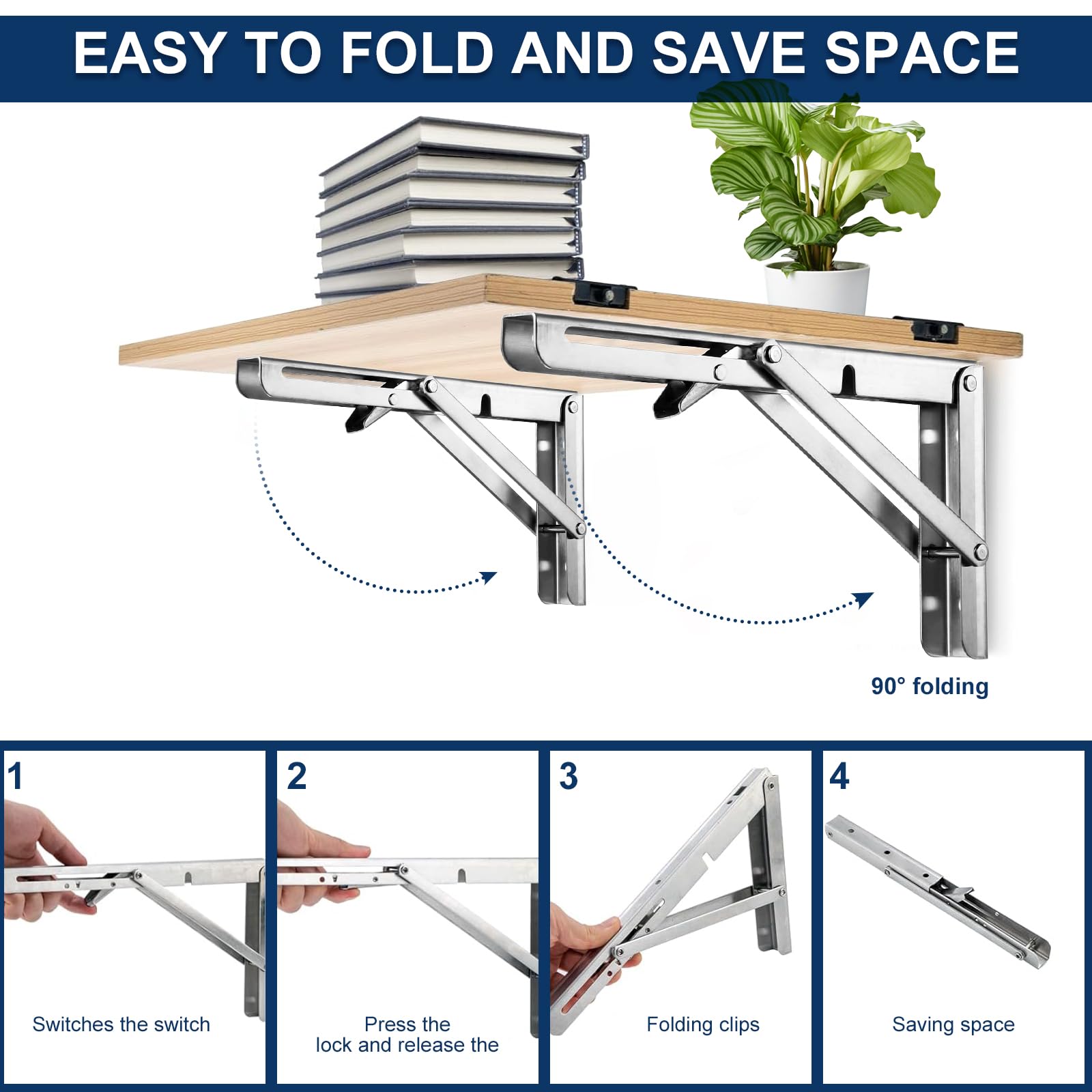 EASY TO FOLD AND SAVE SPACE

90° folding

1

Switches the switch

2

Press the lock and release the

3

Folding clips

4

Saving space