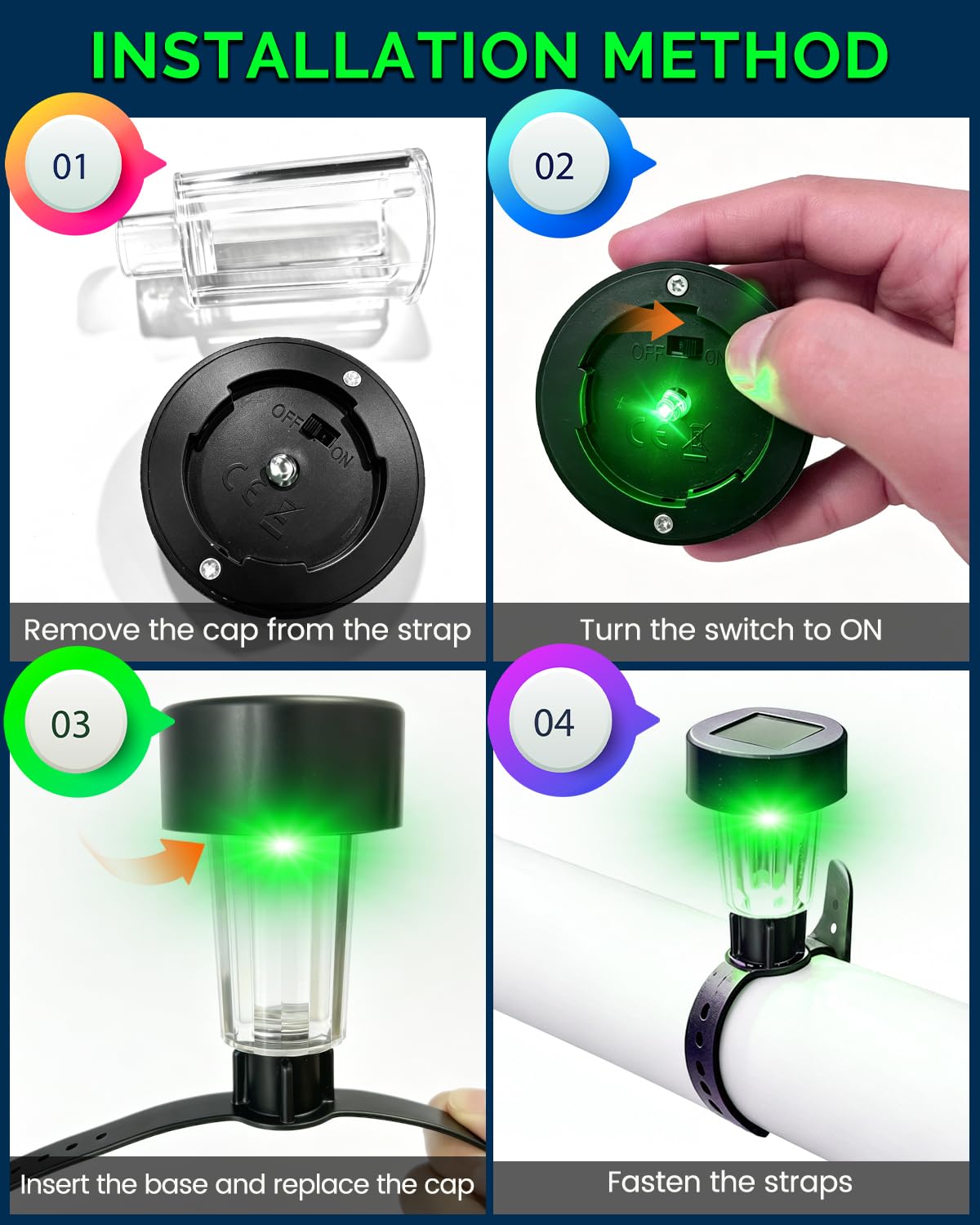 INSTALLATION METHOD

01

OFF ON

CE

Remove the cap from the strap

02

OFF ON

CE

Turn the switch to ON

03

Insert the base and replace the cap

04

Fasten the straps