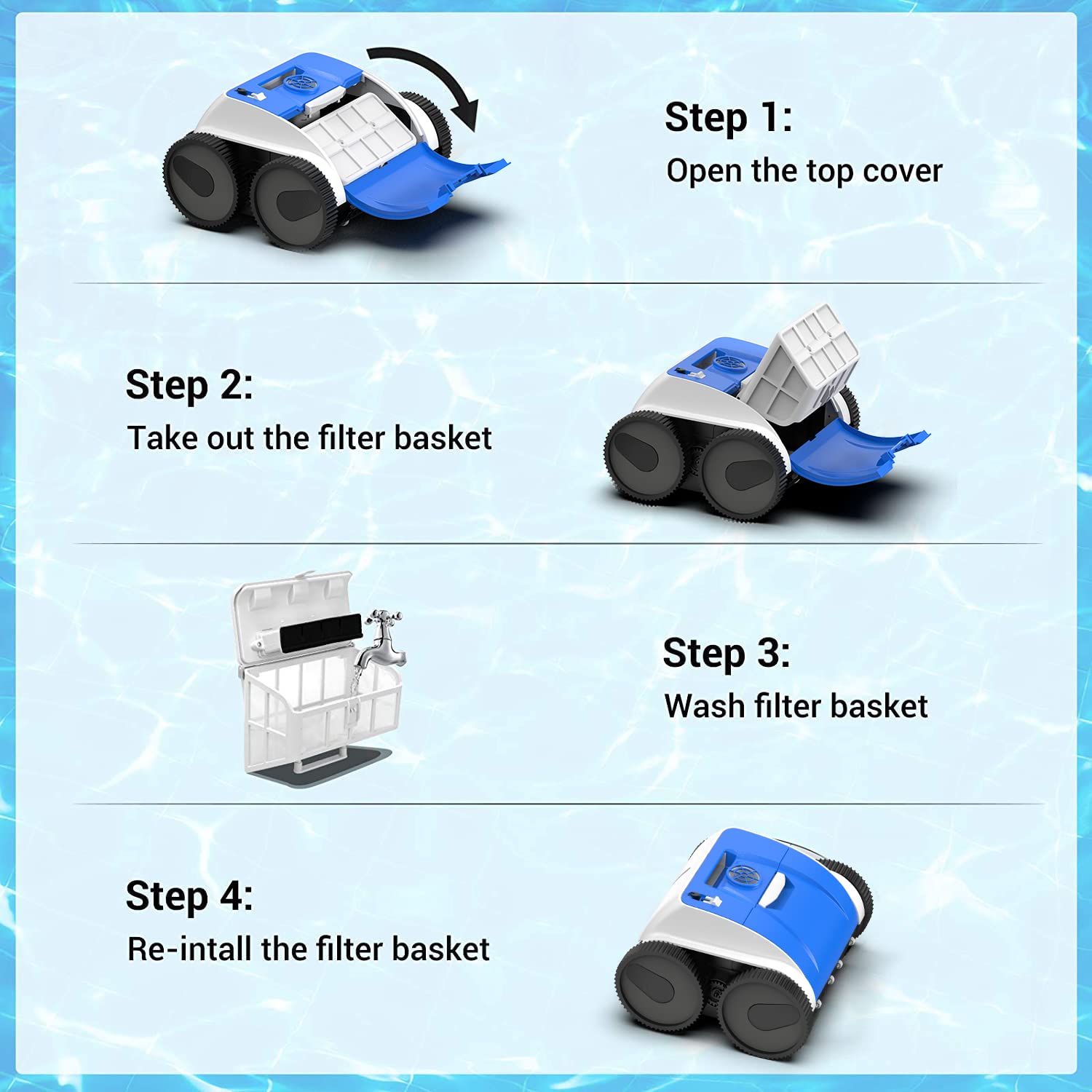 Step 1:
Open the top cover

Step 2:
Take out the filter basket

Step 3:
Wash filter basket

Step 4:
Re-intall the filter basket