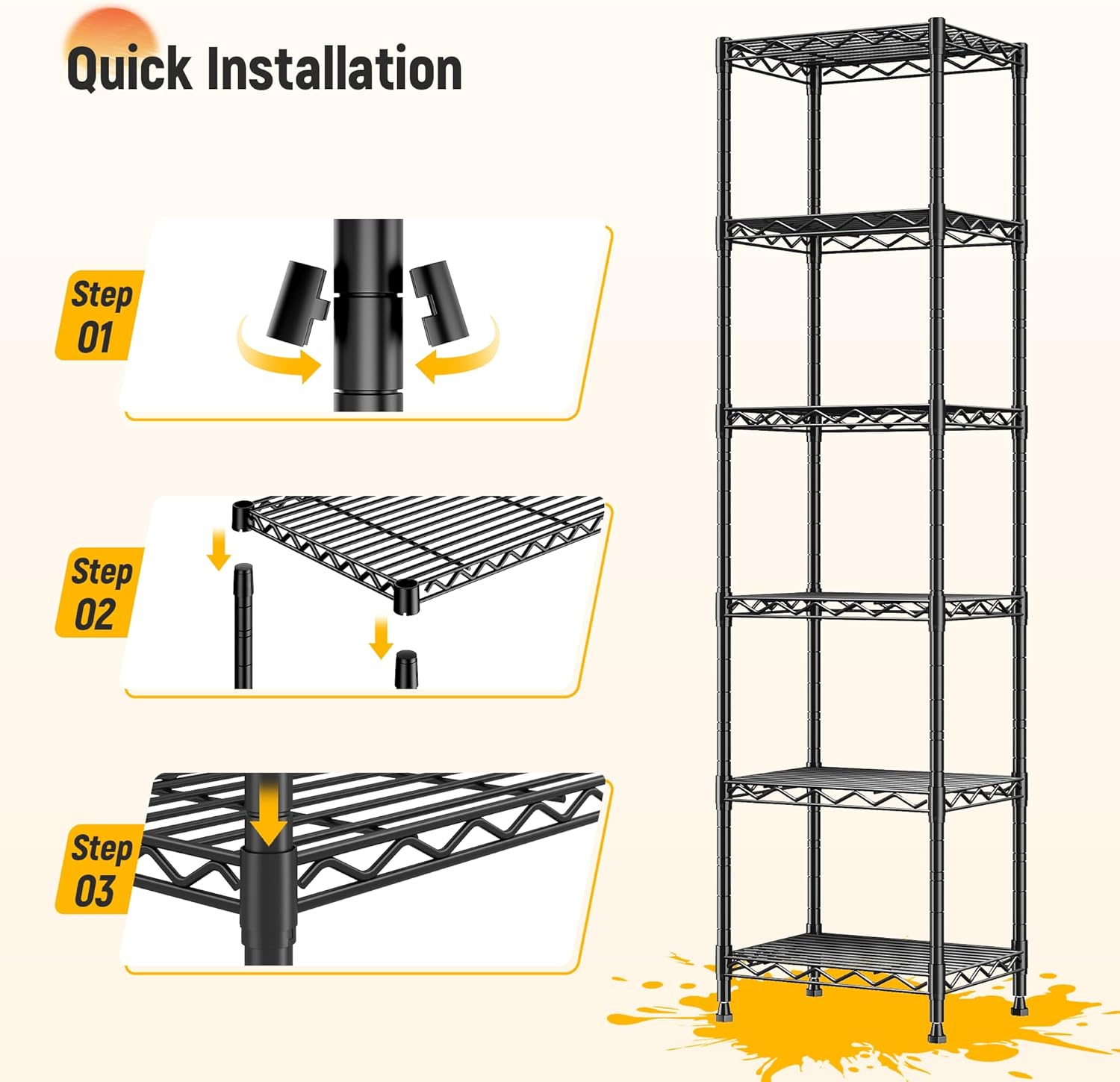 Quick Installation

Step 01

Step 02

Step 03