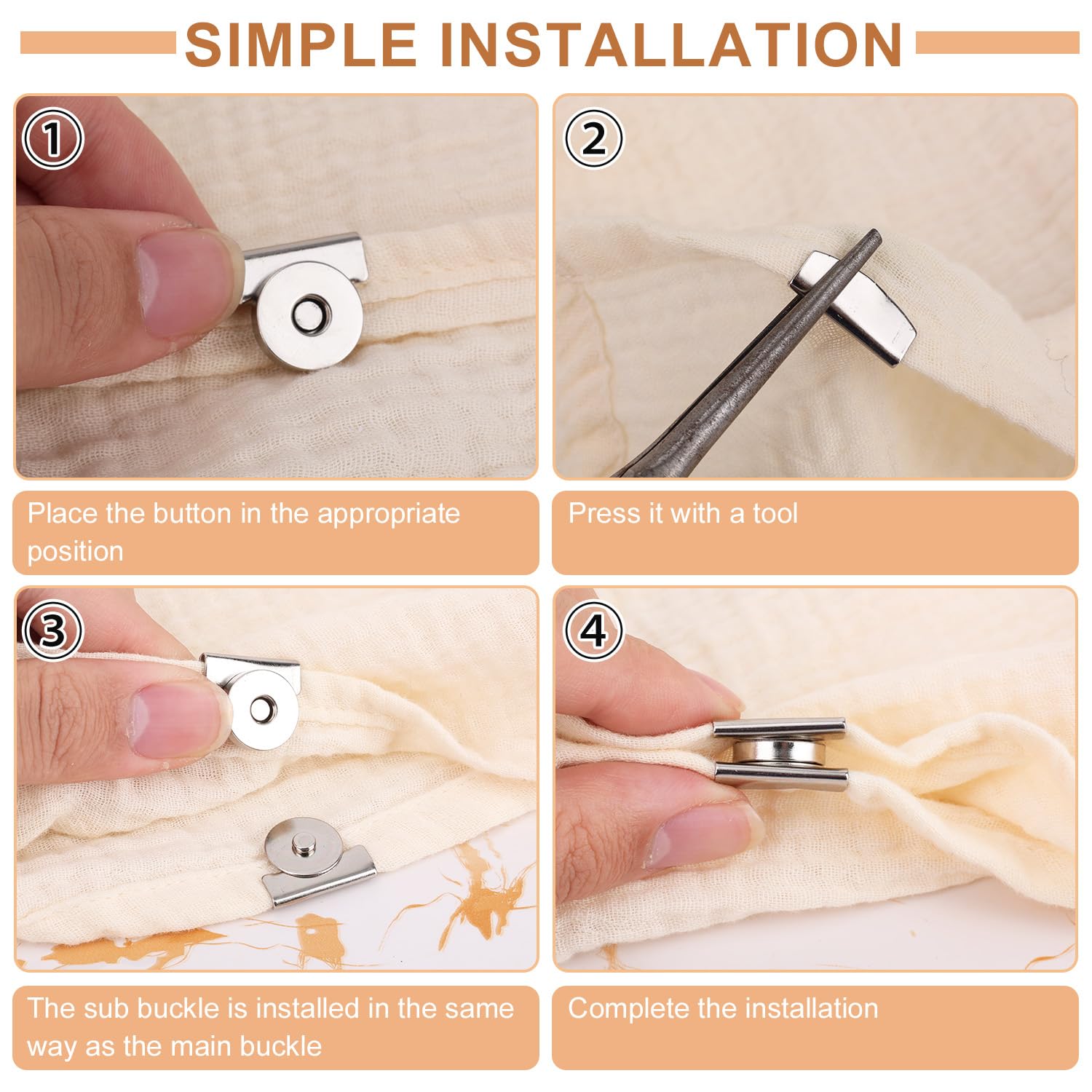 SIMPLE INSTALLATION

①

Place the button in the appropriate position

②

Press it with a tool

③

The sub buckle is installed in the same way as the main buckle

④

Complete the installation