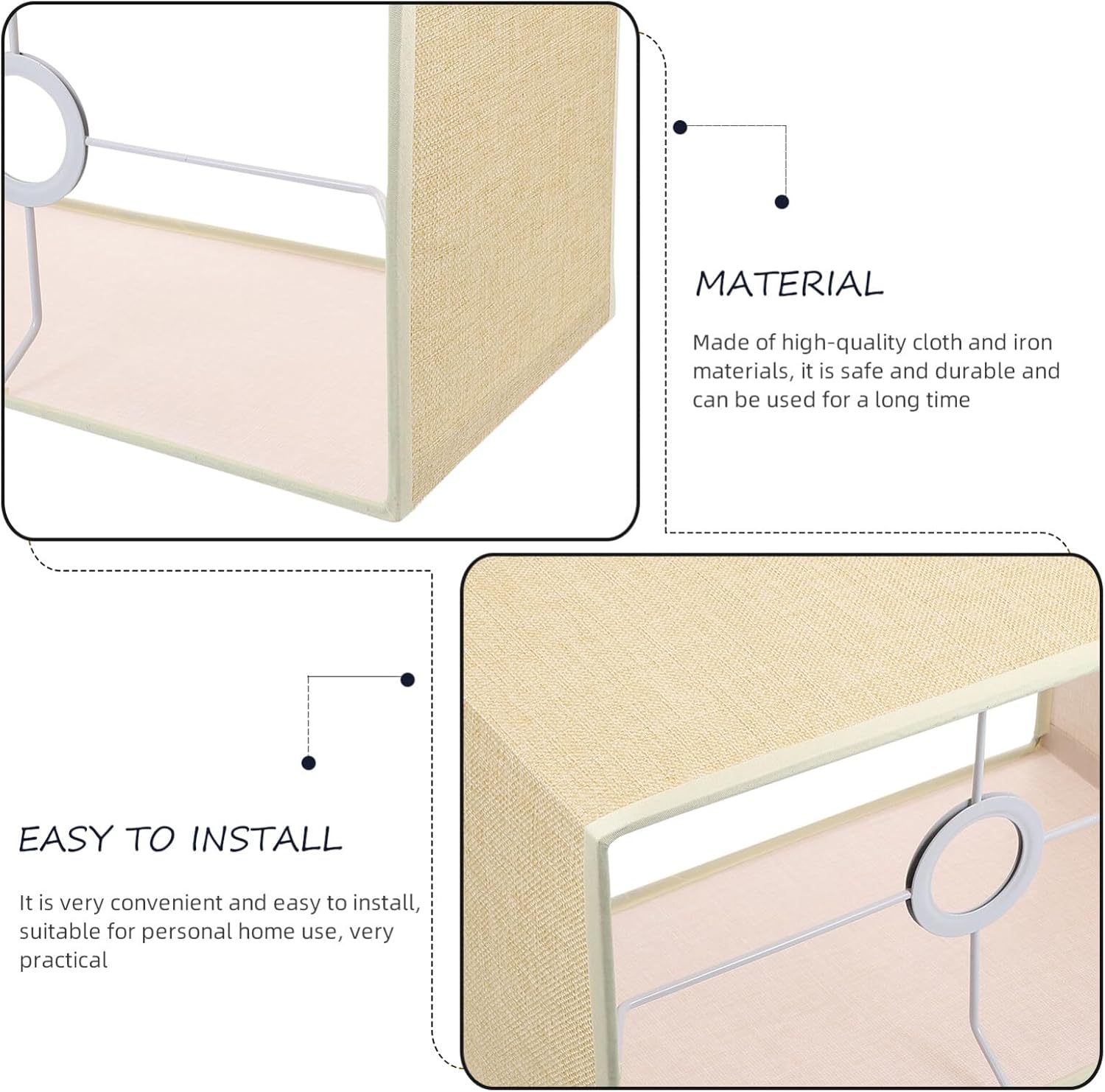 MATERIAL

Made of high-quality cloth and iron materials, it is safe and durable and can be used for a long time

EASY TO INSTALL

It is very convenient and easy to install, suitable for personal home use, very practical