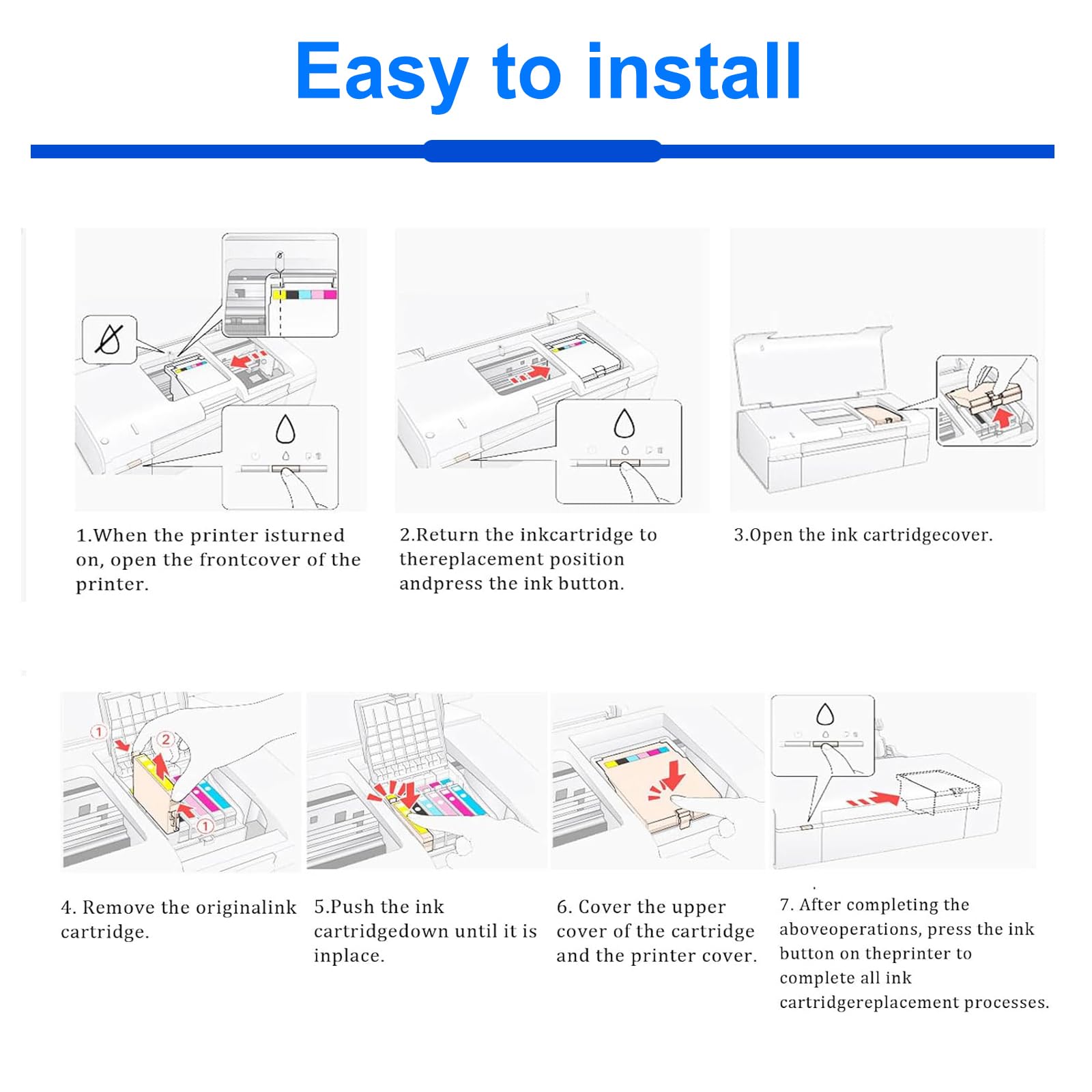 Easy to install

1.When the printer isturned on, open the frontcover of the printer.

2.Return the inkcartridge to thereplacement position andpress the ink button.

3.Open the ink cartridgecover.

1

2

1

4. Remove the originalink cartridge.

5.Push the ink cartridgedown until it is inplace.

6. Cover the upper cover of the cartridge and the printer cover.

7. After completing the aboveoperations, press the ink button on theprinter to complete all ink cartridgereplacement processes.