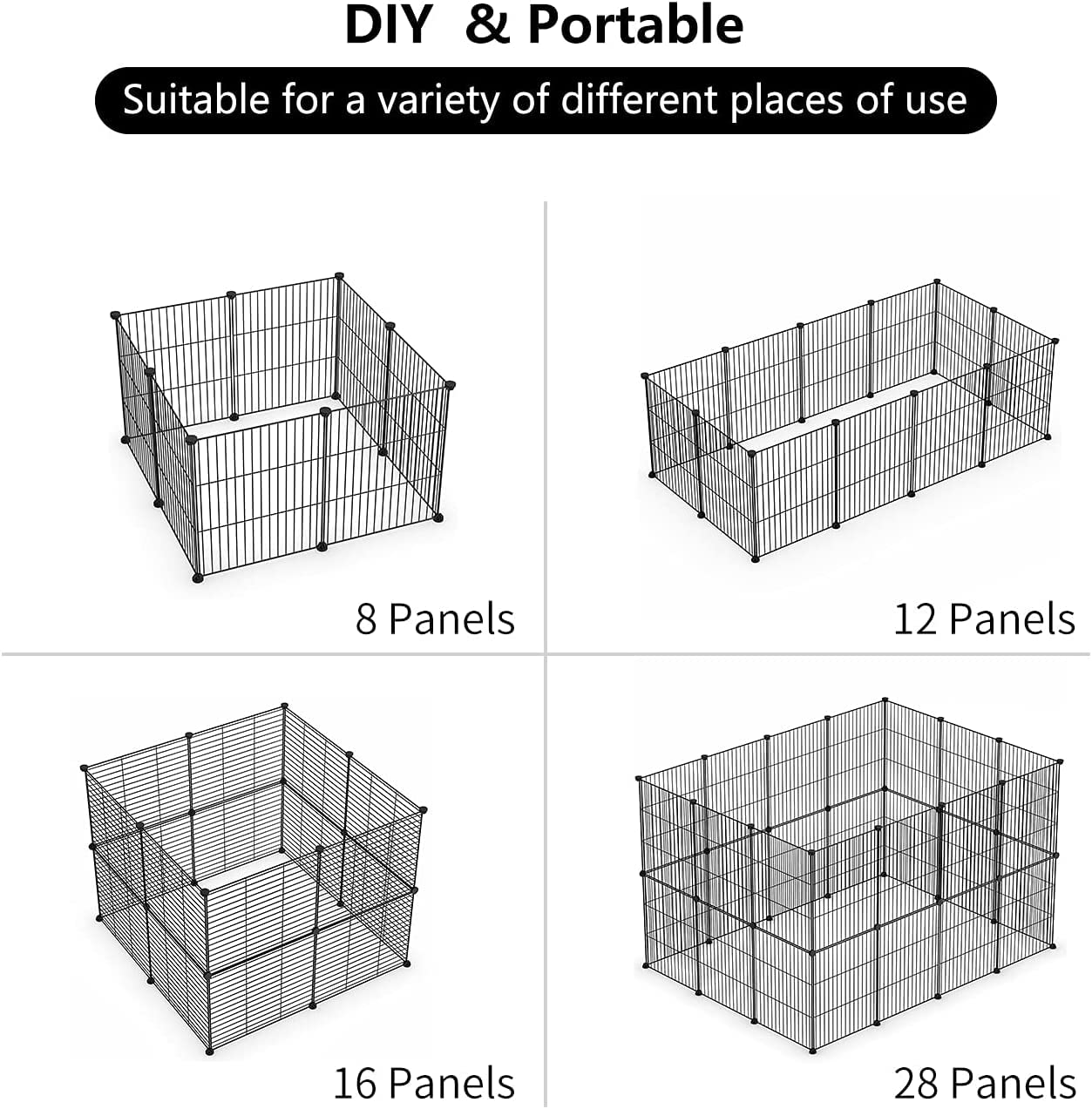 DIY & Portable

Suitable for a variety of different places of use

8 Panels

12 Panels

16 Panels

28 Panels