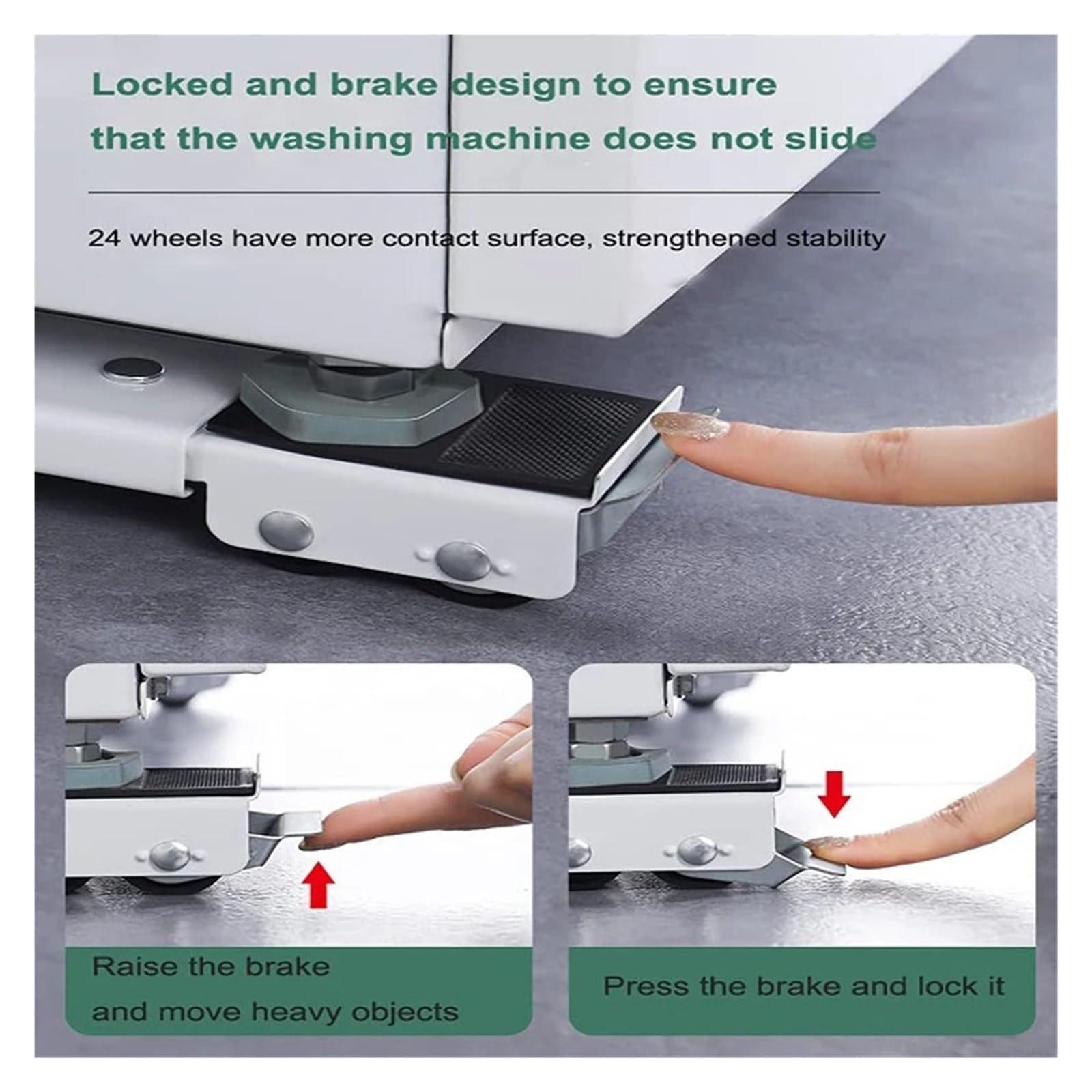 Locked and brake design to ensure that the washing machine does not slide

24 wheels have more contact surface, strengthened stability

Raise the brake
and move heavy objects

Press the brake and lock it