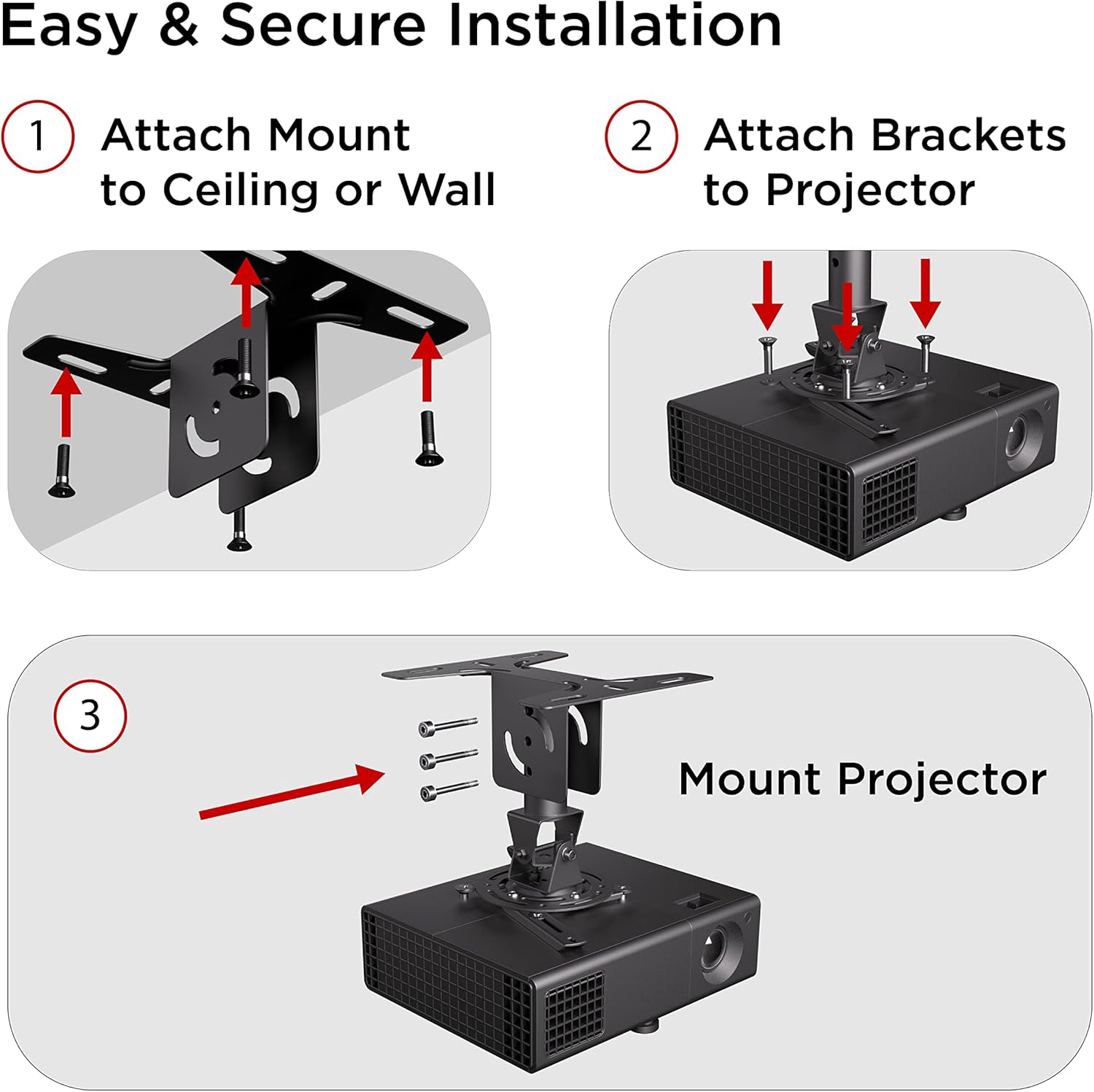 Easy & Secure Installation

1 Attach Mount to Ceiling or Wall

2 Attach Brackets to Projector

3

Mount Projector