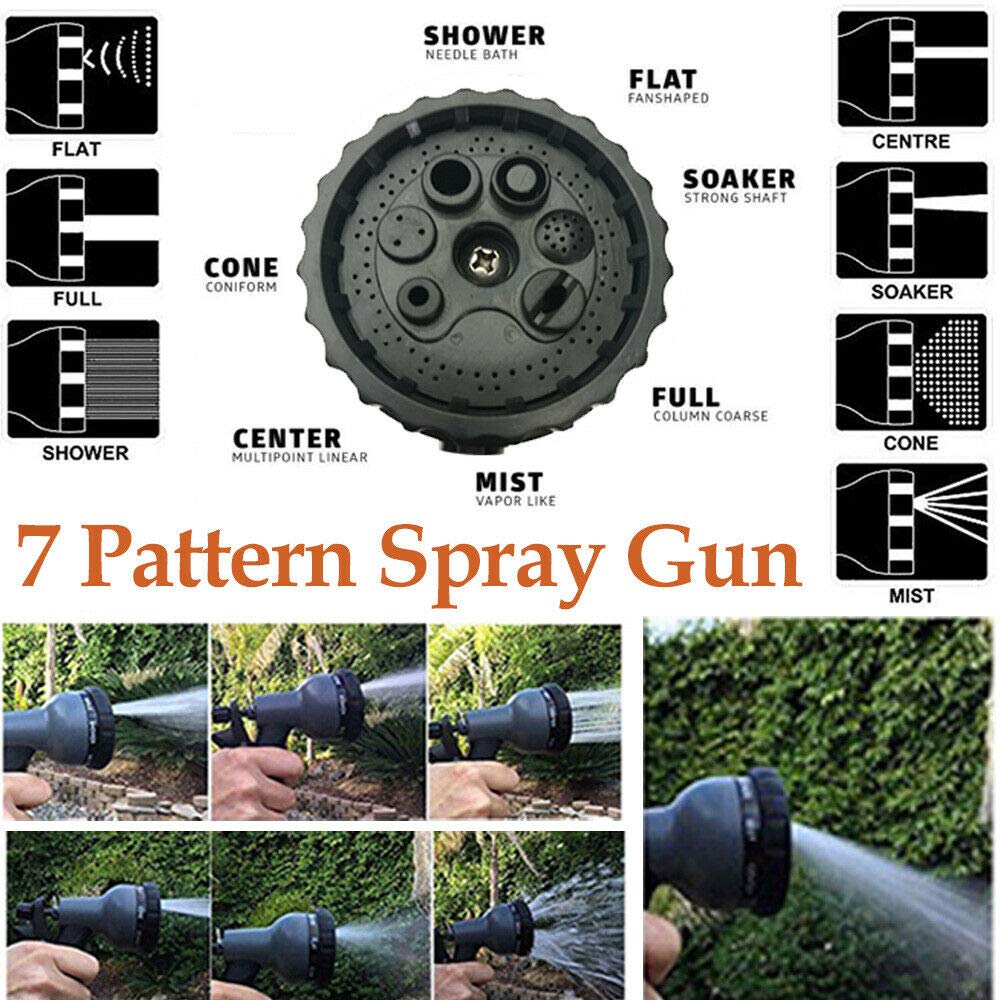 FLAT

FULL

SHOWER

SHOWER
NEEDLE BATH

FLAT
FANSHAPED

SOAKER
STRONG SHAFT

CONE
CONIFORM

FULL
COLUMN COARSE

CENTER
MULTIPOINT LINEAR

MIST
VAPOR LIKE

CENTRE

SOAKER

CONE

MIST

7 Pattern Spray Gun