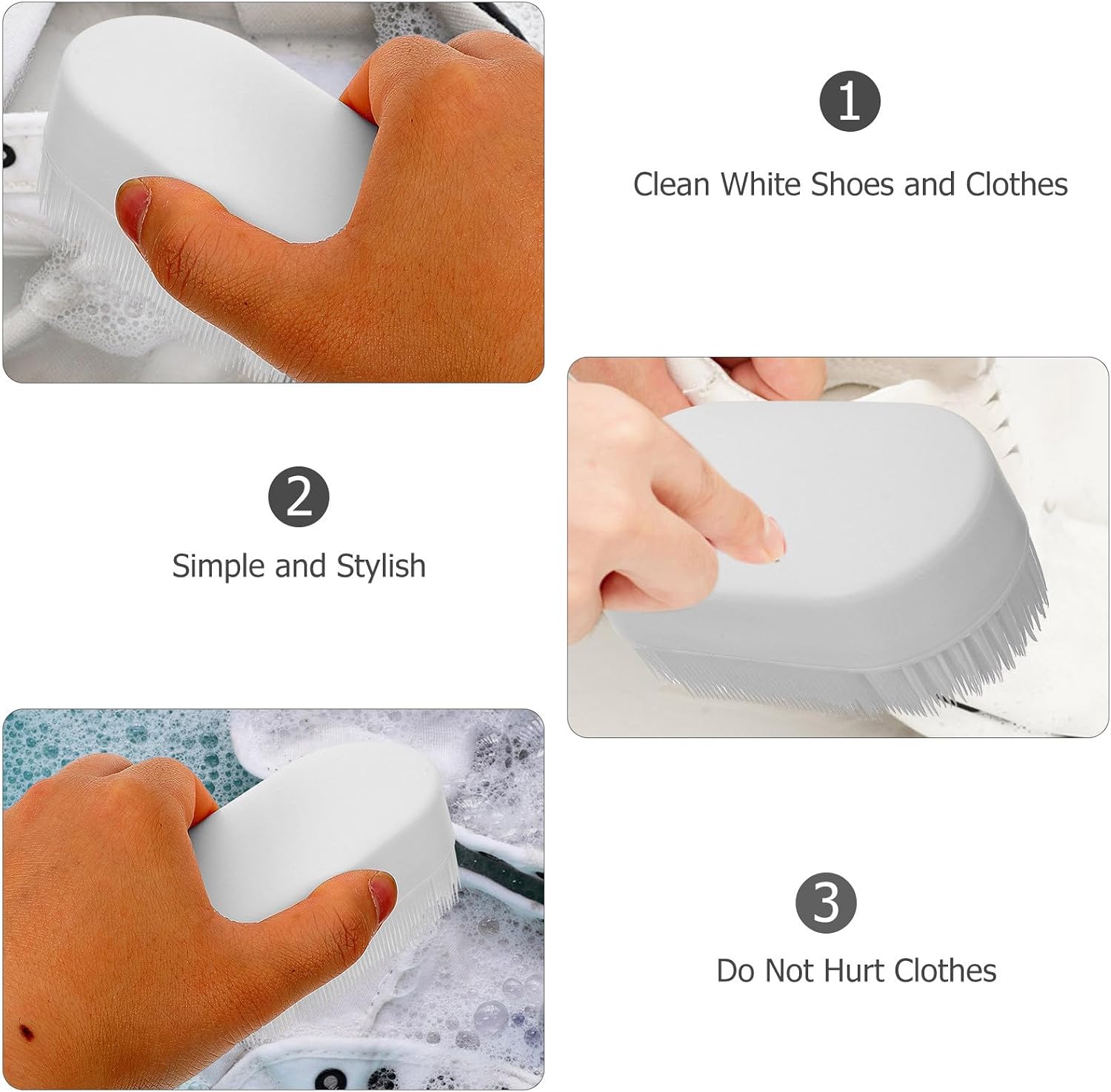 1

Clean White Shoes and Clothes

2

Simple and Stylish

3

Do Not Hurt Clothes