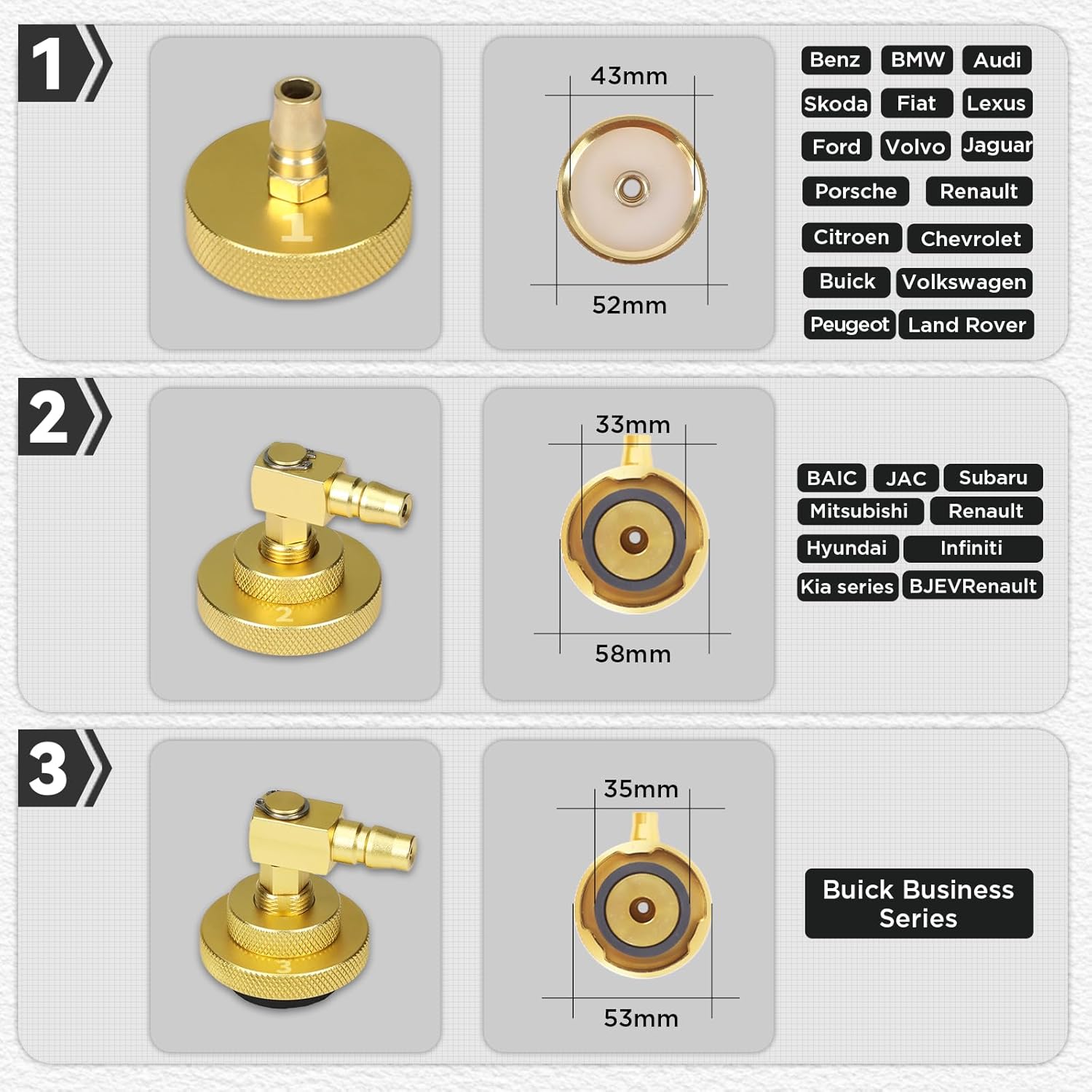 1

1

43mm

52mm

Benz BMW Audi
Skoda Fiat Lexus
Ford Volvo Jaguar
Porsche Renault
Citroen Chevrolet
Buick Volkswagen
Peugeot Land Rover

2

2

33mm

58mm

BAIC JAC Subaru
Mitsubishi Renault
Hyundai Infiniti
Kia series BJEVRenault

3

3

35mm

53mm

Buick Business Series