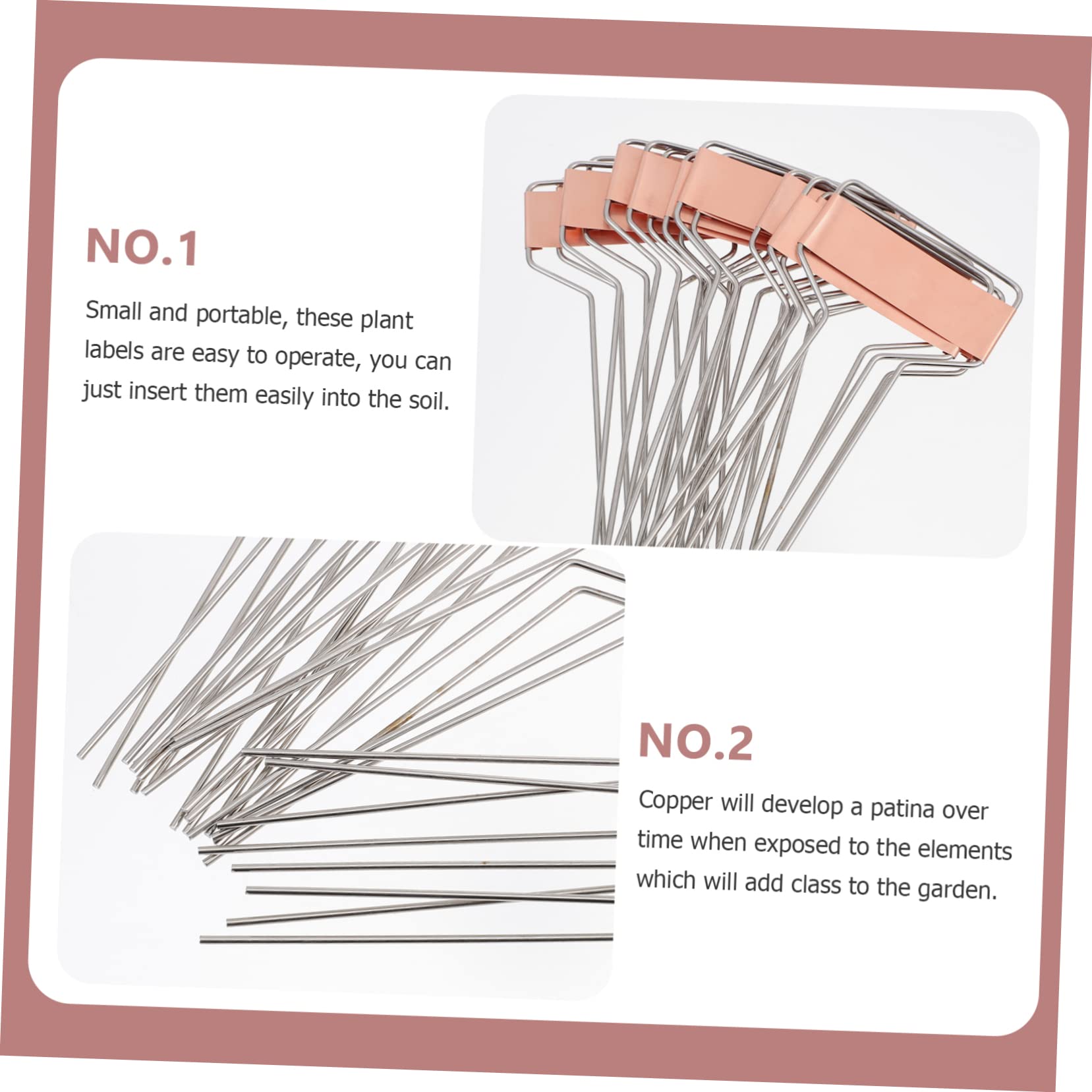 NO.1

Small and portable, these plant labels are easy to operate, you can just insert them easily into the soil.

NO.2

Copper will develop a patina over time when exposed to the elements which will add class to the garden.