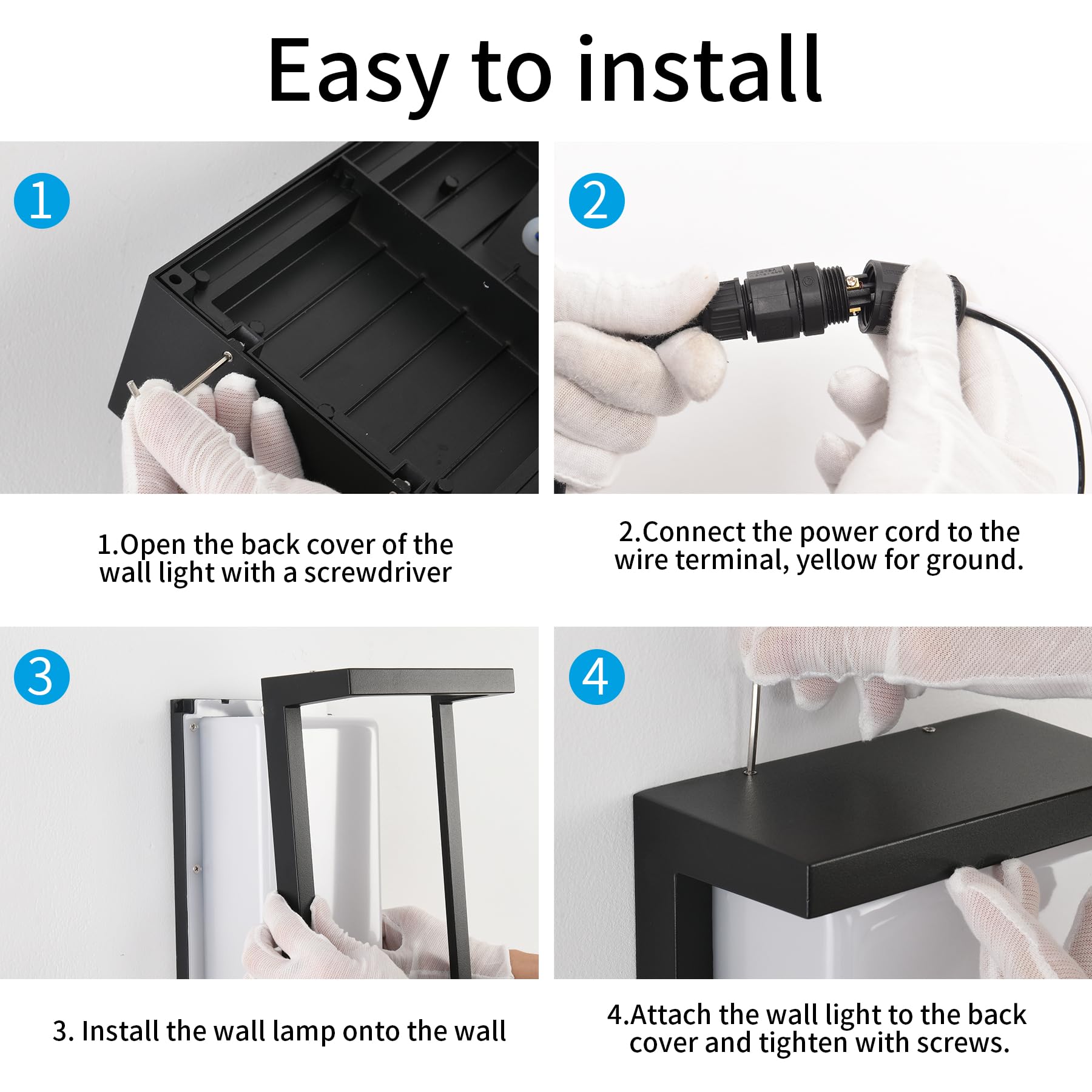 Easy to install

1

2

1.Open the back cover of the wall light with a screwdriver

2.Connect the power cord to the wire terminal, yellow for ground.

3

4

3. Install the wall lamp onto the wall

4.Attach the wall light to the back cover and tighten with screws.