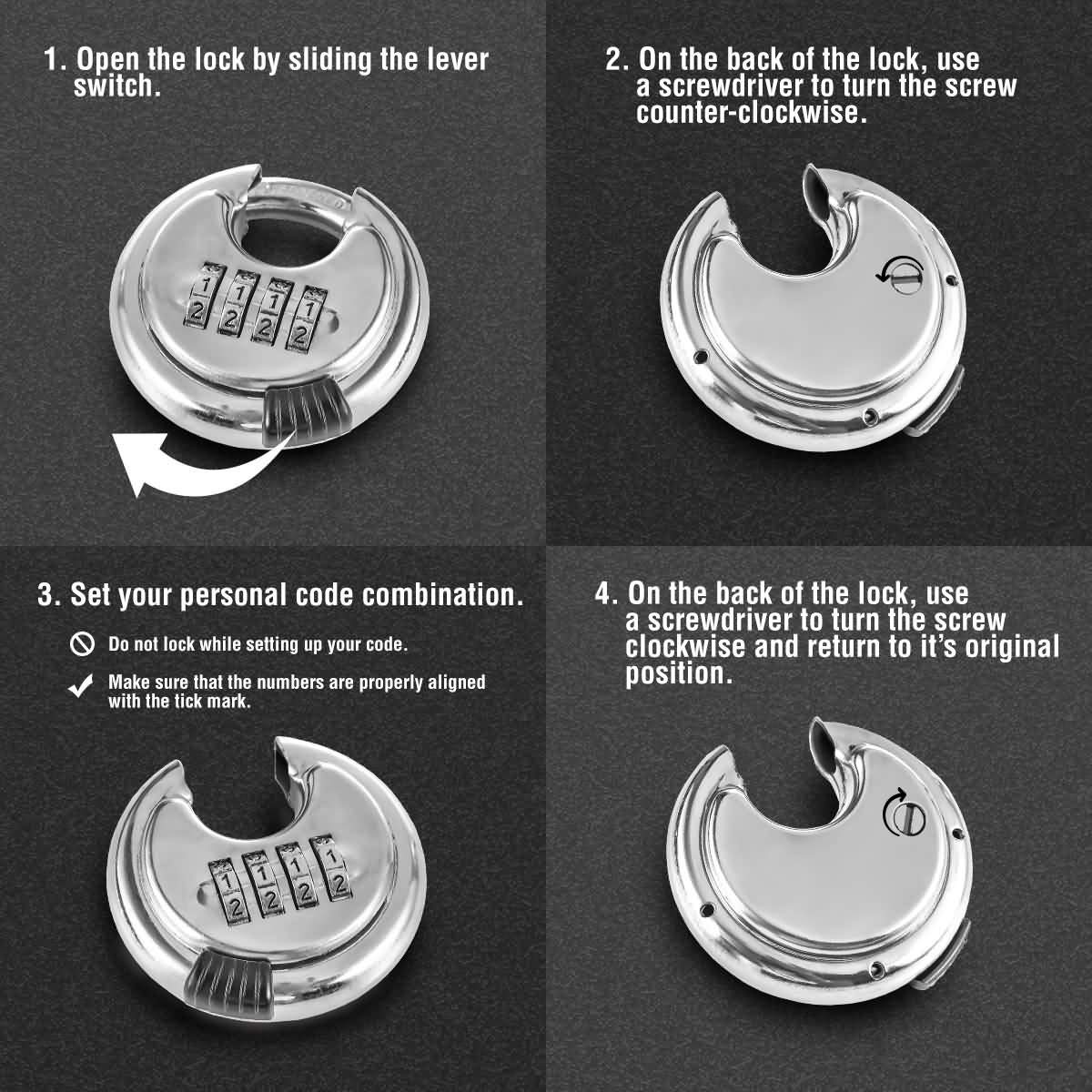 1. Open the lock by sliding the lever switch.

1 1 1 1
2 2 2 2

2. On the back of the lock, use a screwdriver to turn the screw counter-clockwise.

3. Set your personal code combination.

Do not lock while setting up your code.

Make sure that the numbers are properly aligned with the tick mark.

1 1 1 1
2 2 2 2

4. On the back of the lock, use a screwdriver to turn the screw clockwise and return to it's original position.