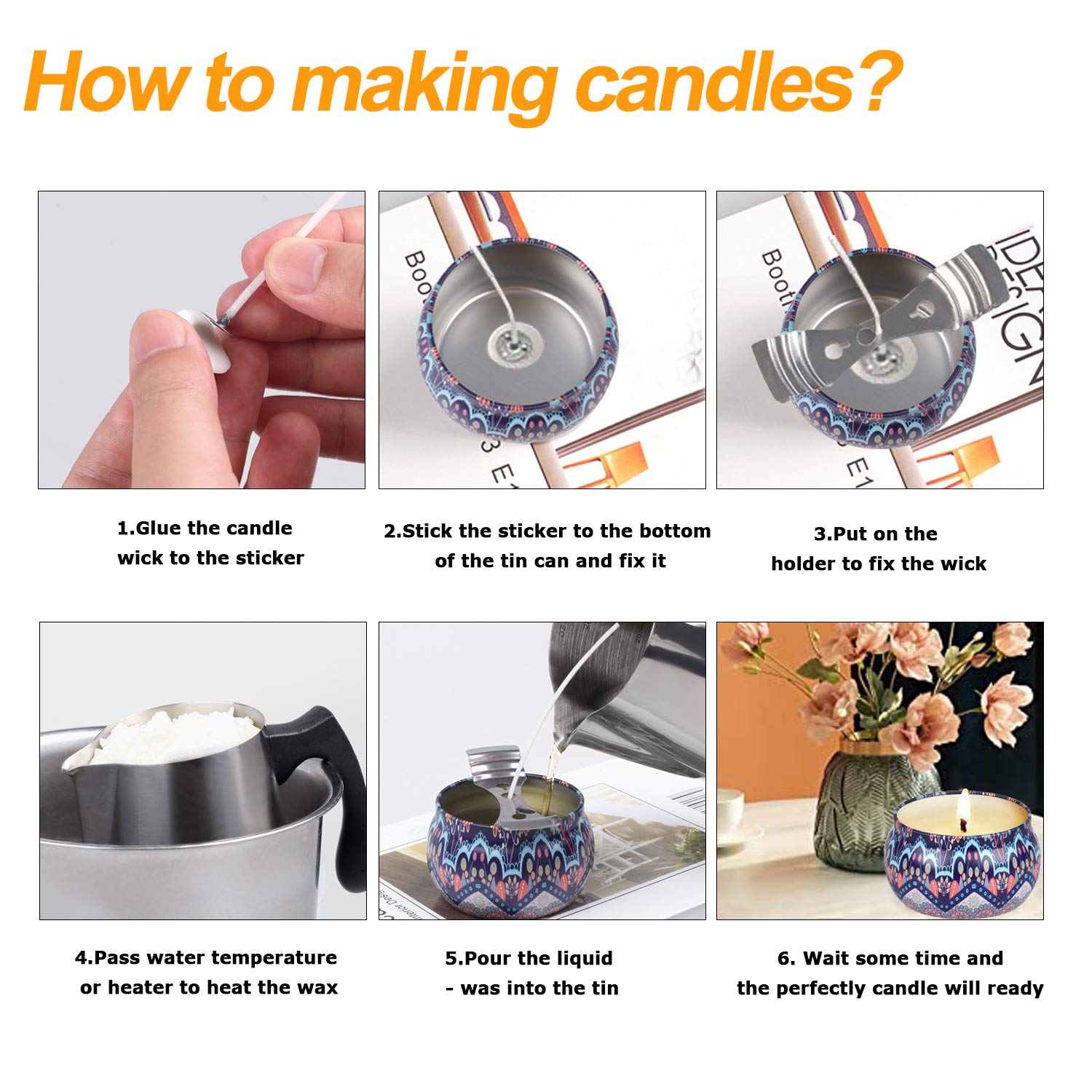 How to making candles?

1.Glue the candle wick to the sticker

2.Stick the sticker to the bottom of the tin can and fix it

3.Put on the holder to fix the wick

4.Pass water temperature or heater to heat the wax

5.Pour the liquid - was into the tin

6. Wait some time and the perfectly candle will ready