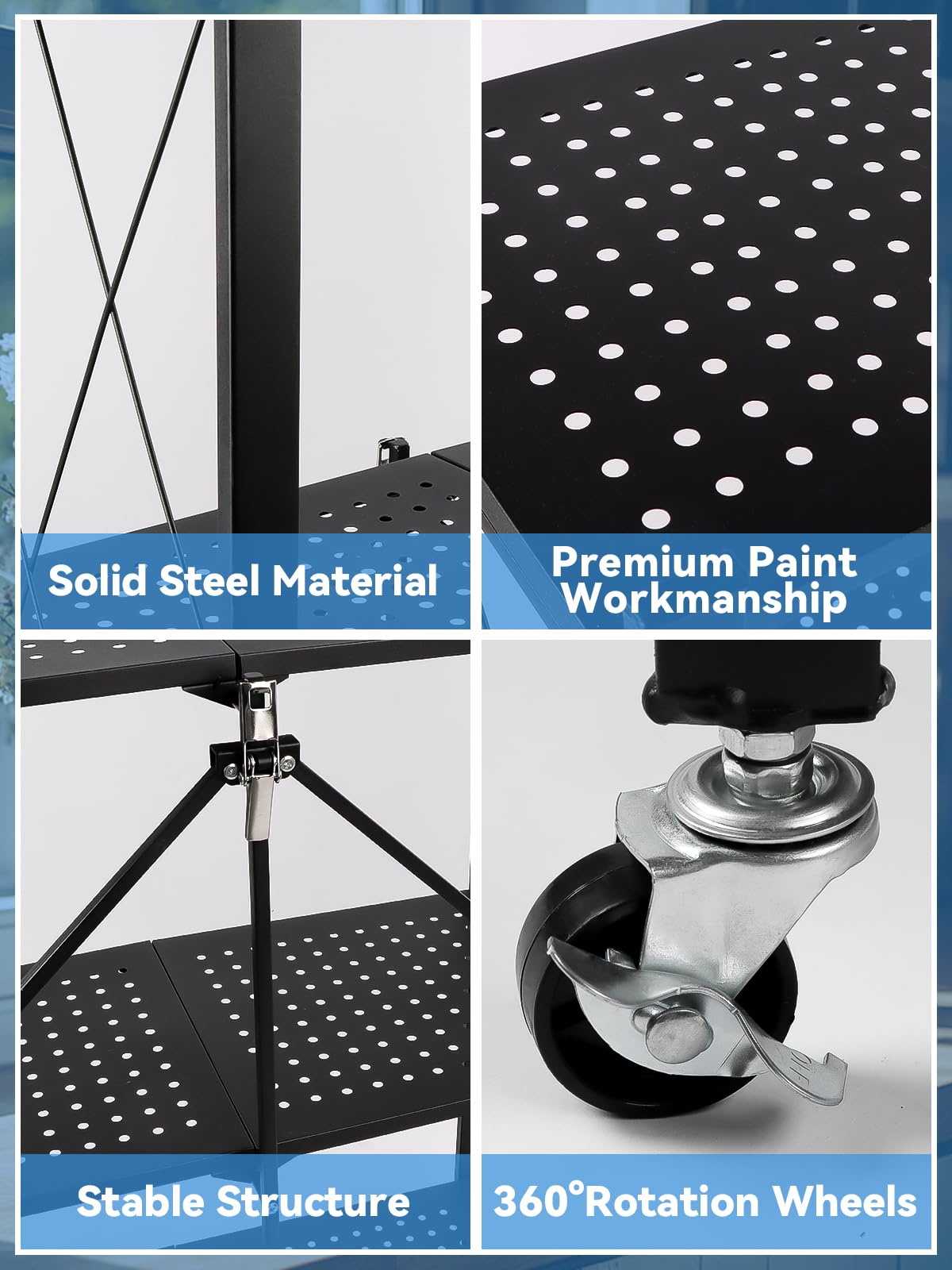 Solid Steel Material

Premium Paint Workmanship

Stable Structure

360°Rotation Wheels