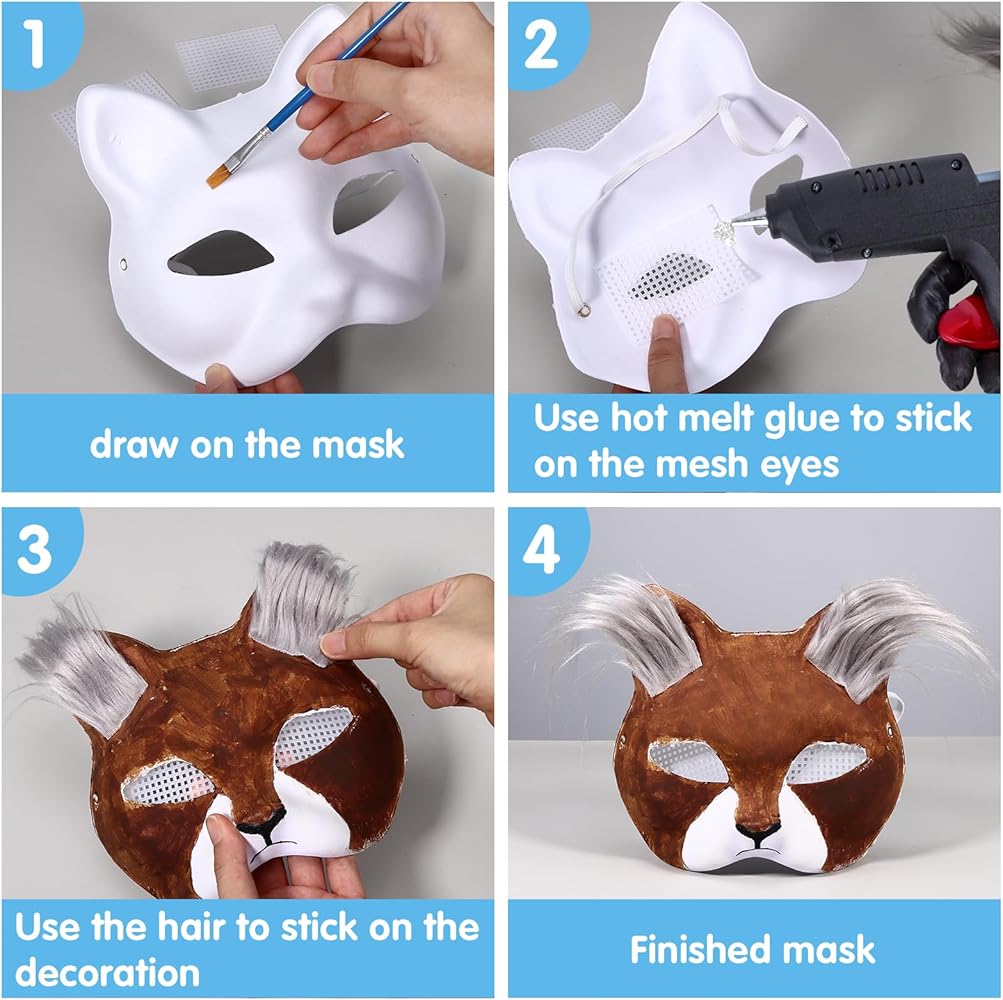 1

draw on the mask

2

Use hot melt glue to stick on the mesh eyes

3

Use the hair to stick on the decoration

4

Finished mask