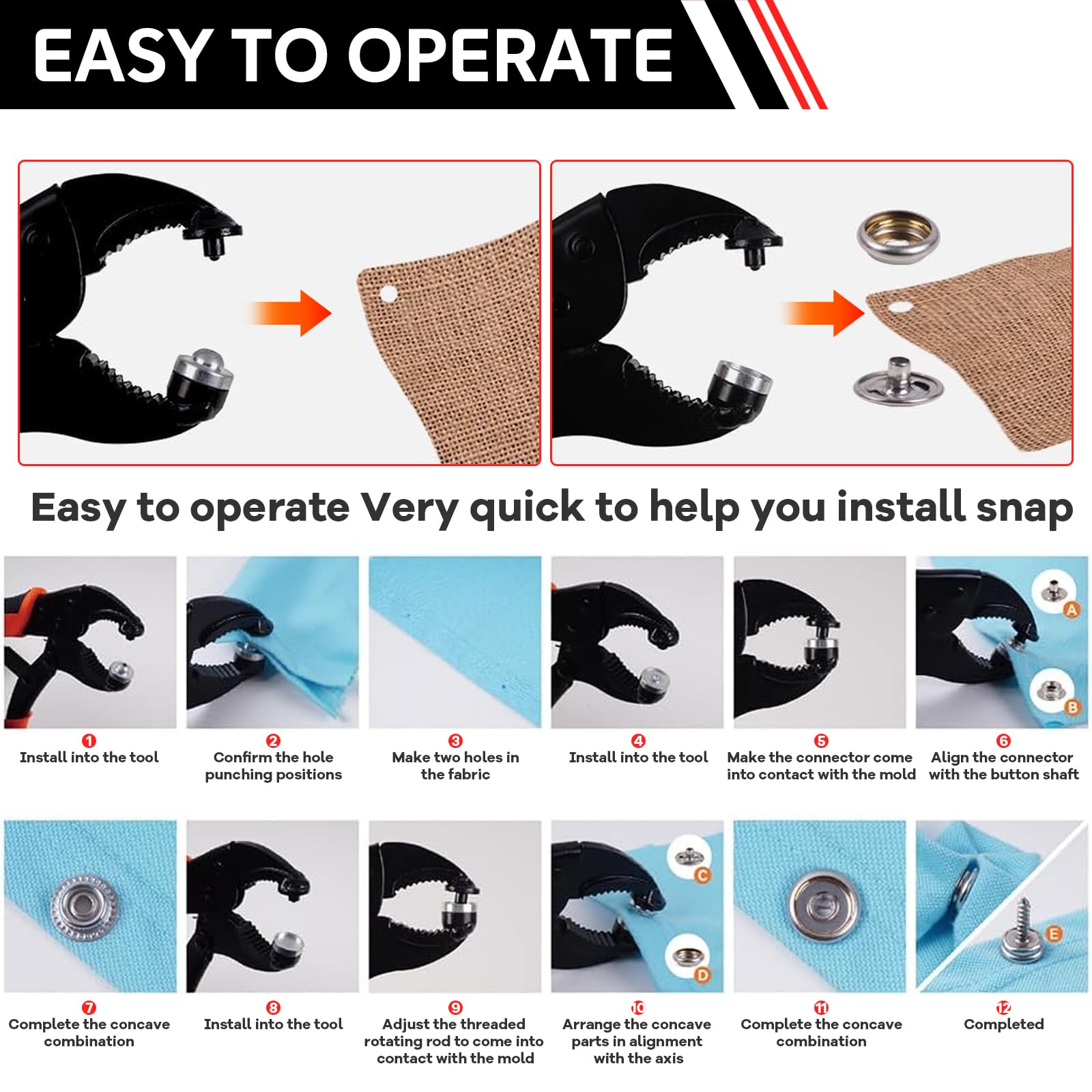 EASY TO OPERATE

Easy to operate Very quick to help you install snap

A

B

1
Install into the tool

2
Confirm the hole punching positions

3
Make two holes in the fabric

4
Install into the tool

5
Make the connector come into contact with the mold

6
Align the connector with the button shaft

C

D

E

7
Complete the concave combination

8
Install into the tool

9
Adjust the threaded rotating rod to come into contact with the mold

10
Arrange the concave parts in alignment with the axis

11
Complete the concave combination

12
Completed