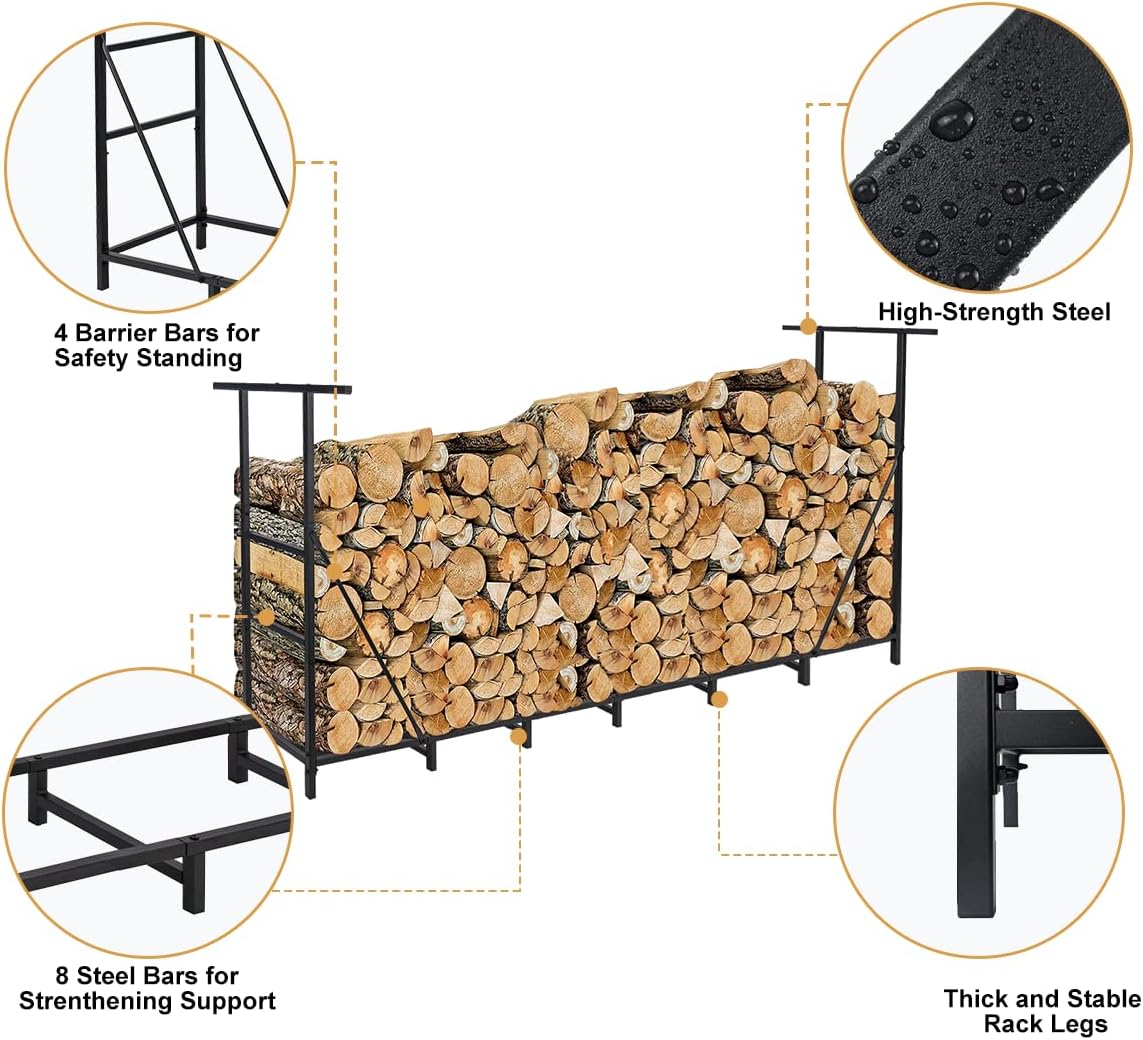 4 Barrier Bars for Safety Standing

High-Strength Steel

8 Steel Bars for Strenthening Support

Thick and Stable Rack Legs