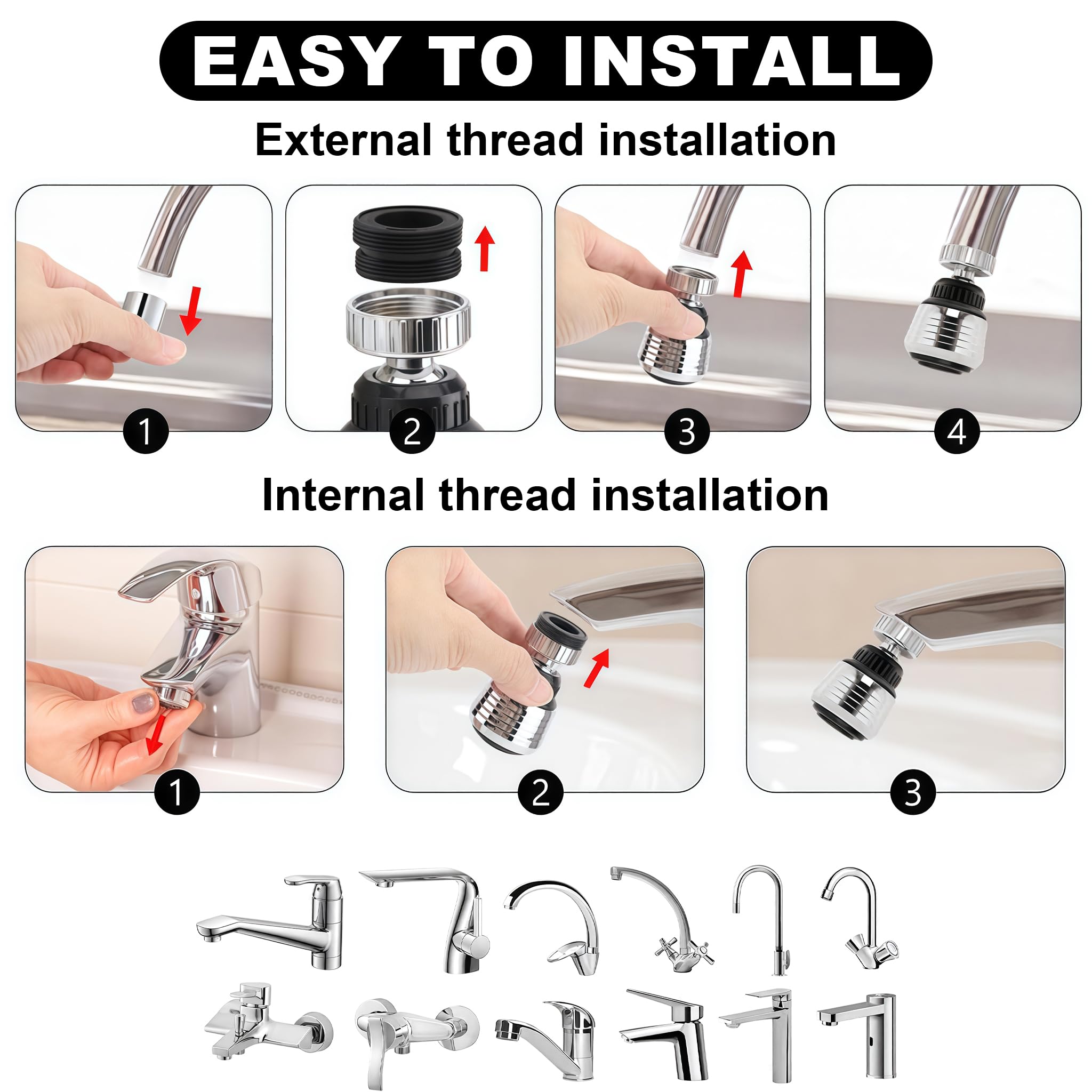 EASY TO INSTALL

External thread installation

1

2

3

4

Internal thread installation

1

2

3