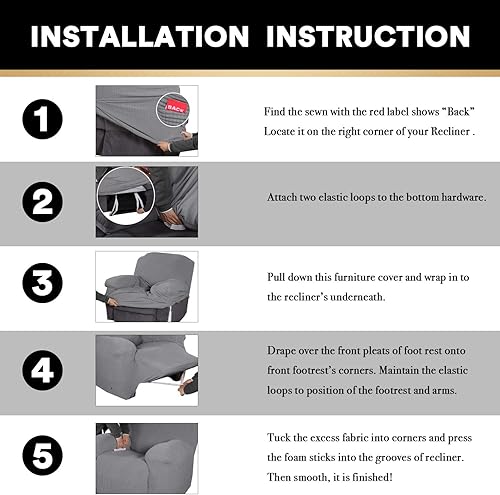 INSTALLATION INSTRUCTION

1

BACK

Find the sewn with the red label shows "Back" Locate it on the right corner of your Recliner .

2

Attach two elastic loops to the bottom hardware.

3

Pull down this furniture cover and wrap in to the recliner's underneath.

4

Drape over the front pleats of foot rest onto front footrest's corners. Maintain the elastic loops to position of the footrest and arms.

5

Tuck the excess fabric into corners and press the foam sticks into the grooves of recliner. Then smooth, it is finished!