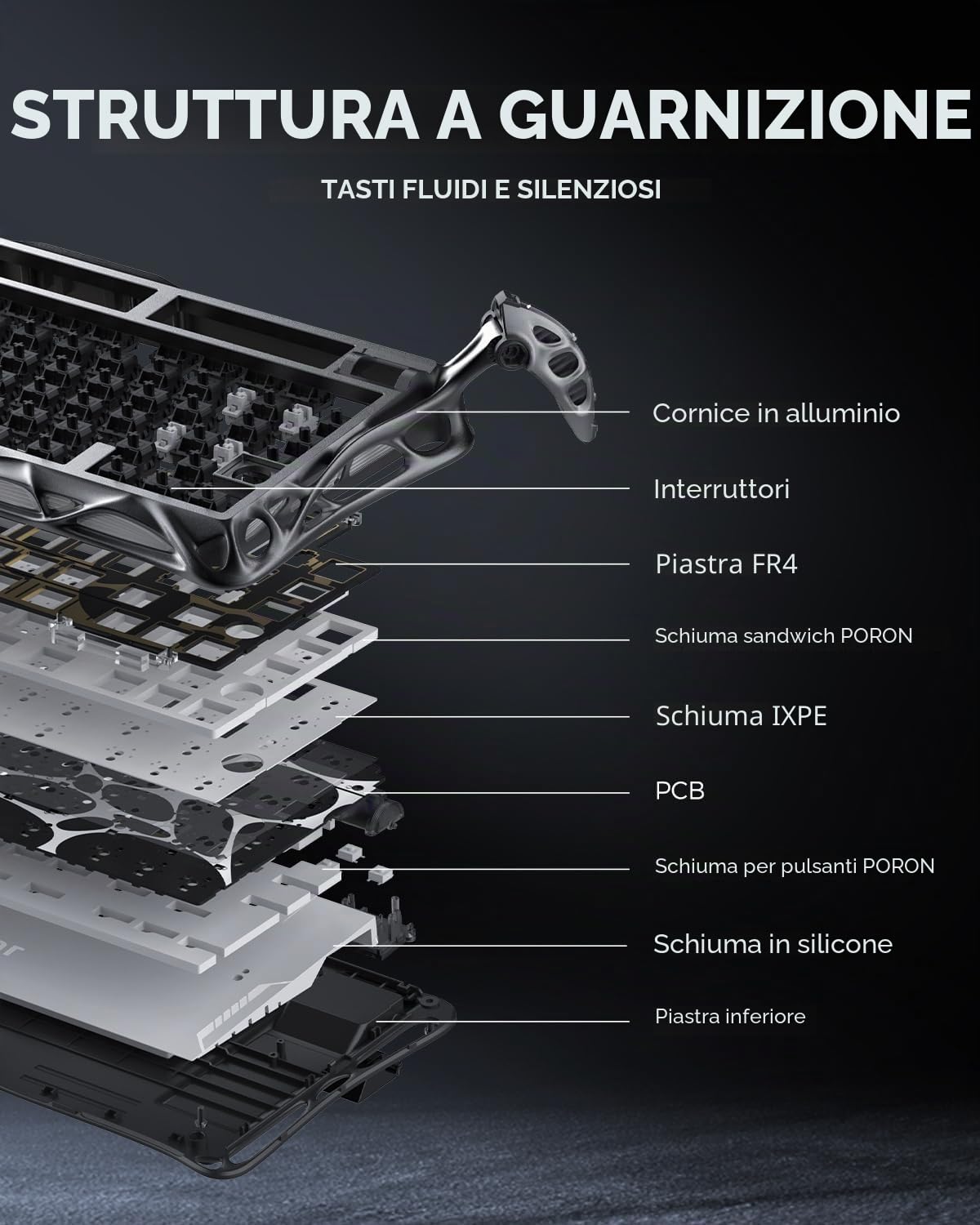 STRUTTURA A GUARNIZIONE

TASTI FLUIDI E SILENZIOSI

Cornice in alluminio

Interruttori

Piastra FR4

Schiuma sandwich PORON

Schiuma IXPE

PCB

Schiuma per pulsanti PORON

Schiuma in silicone

Piastra inferiore