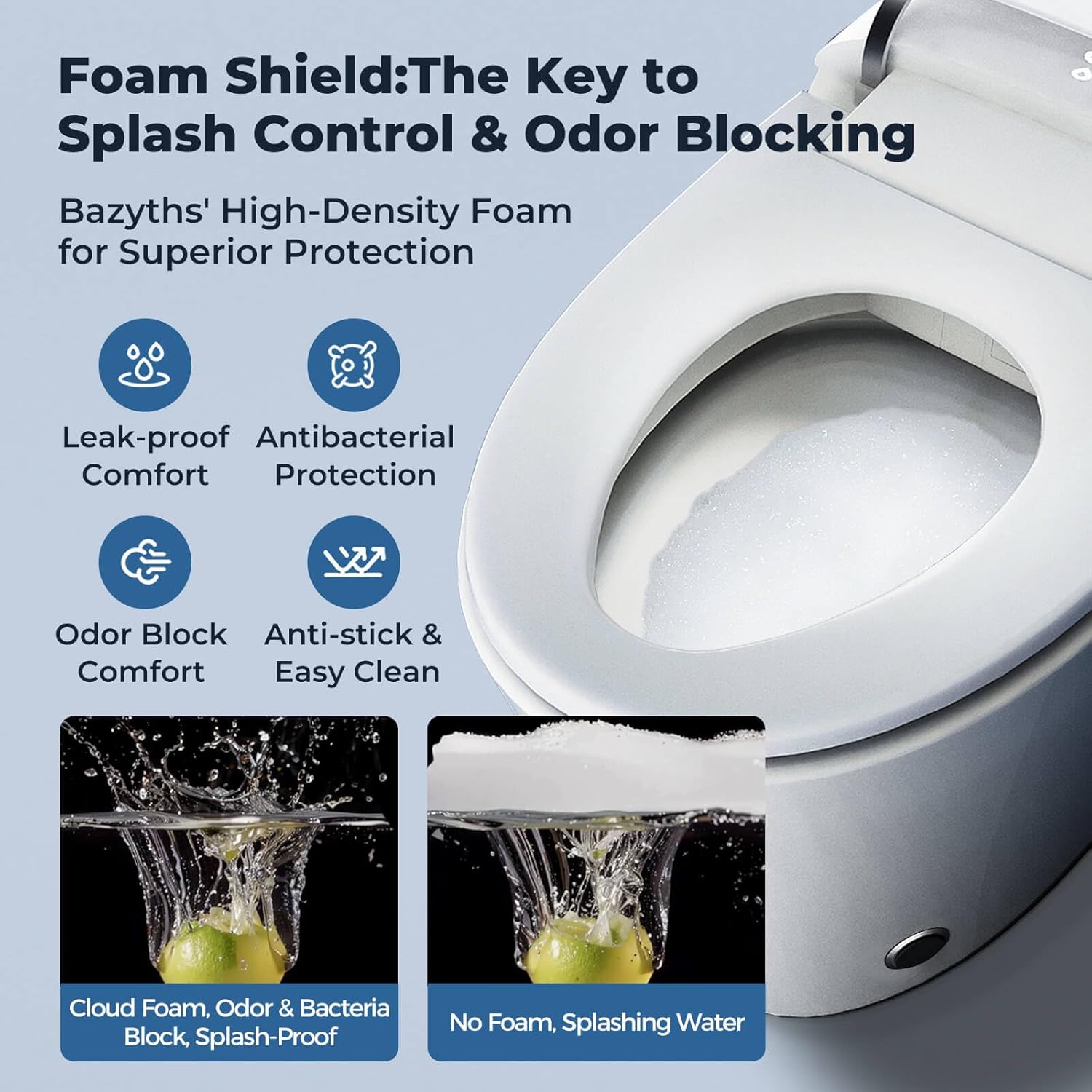 Foam Shield:The Key to Splash Control & Odor Blocking

Bazyths' High-Density Foam for Superior Protection

Leak-proof Comfort

Antibacterial Protection

Odor Block Comfort

Anti-stick & Easy Clean

Cloud Foam, Odor & Bacteria Block, Splash-Proof

No Foam, Splashing Water