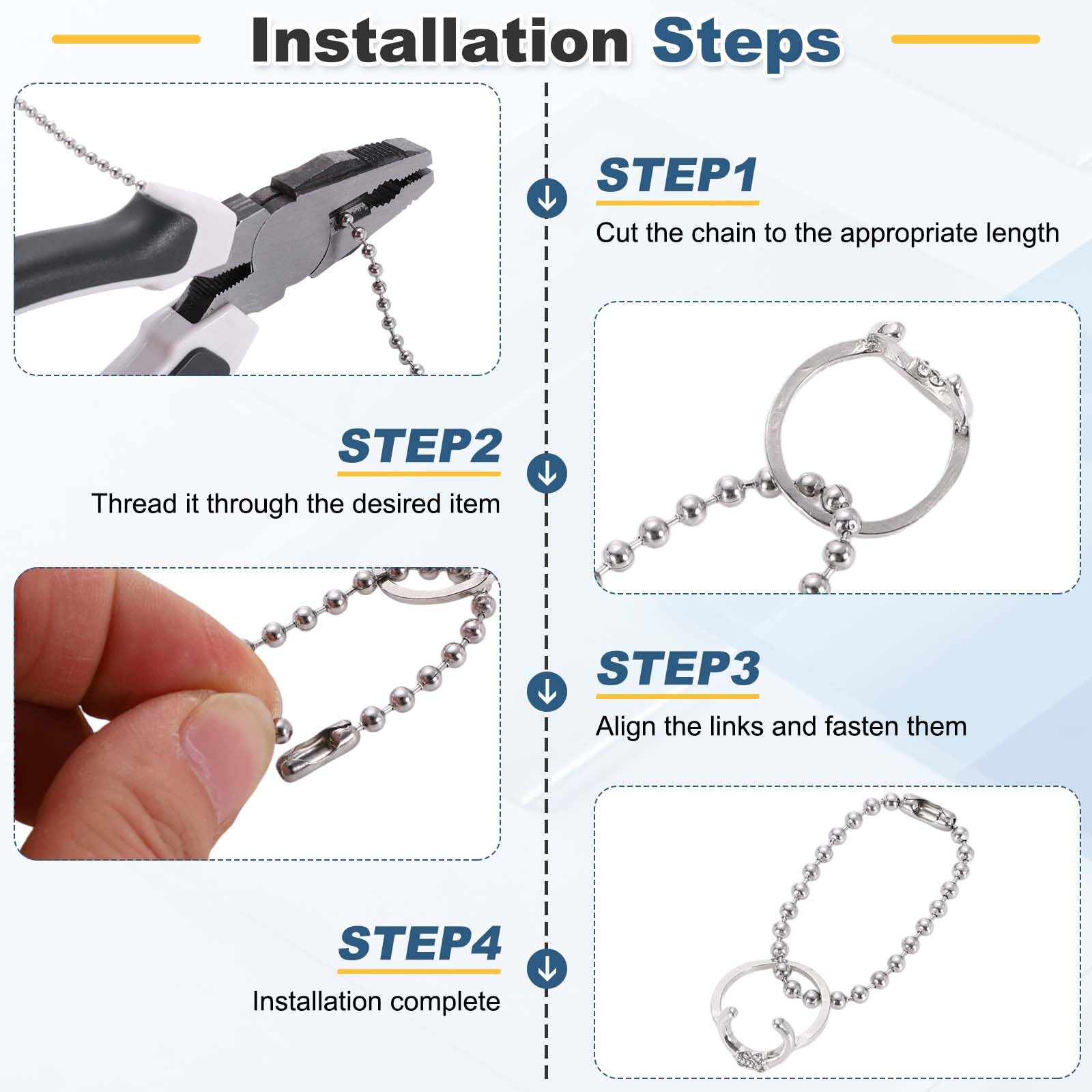 Installation Steps

STEP1
Cut the chain to the appropriate length

STEP2
Thread it through the desired item

STEP3
Align the links and fasten them

STEP4
Installation complete