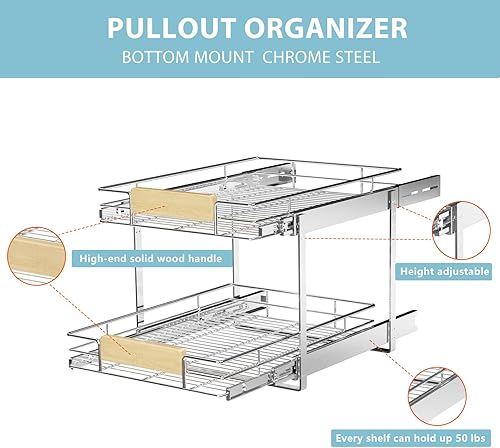 PULLOUT ORGANIZER

BOTTOM MOUNT CHROME STEEL

High-end solid wood handle

Height adjustable

Every shelf can hold up 50 lbs