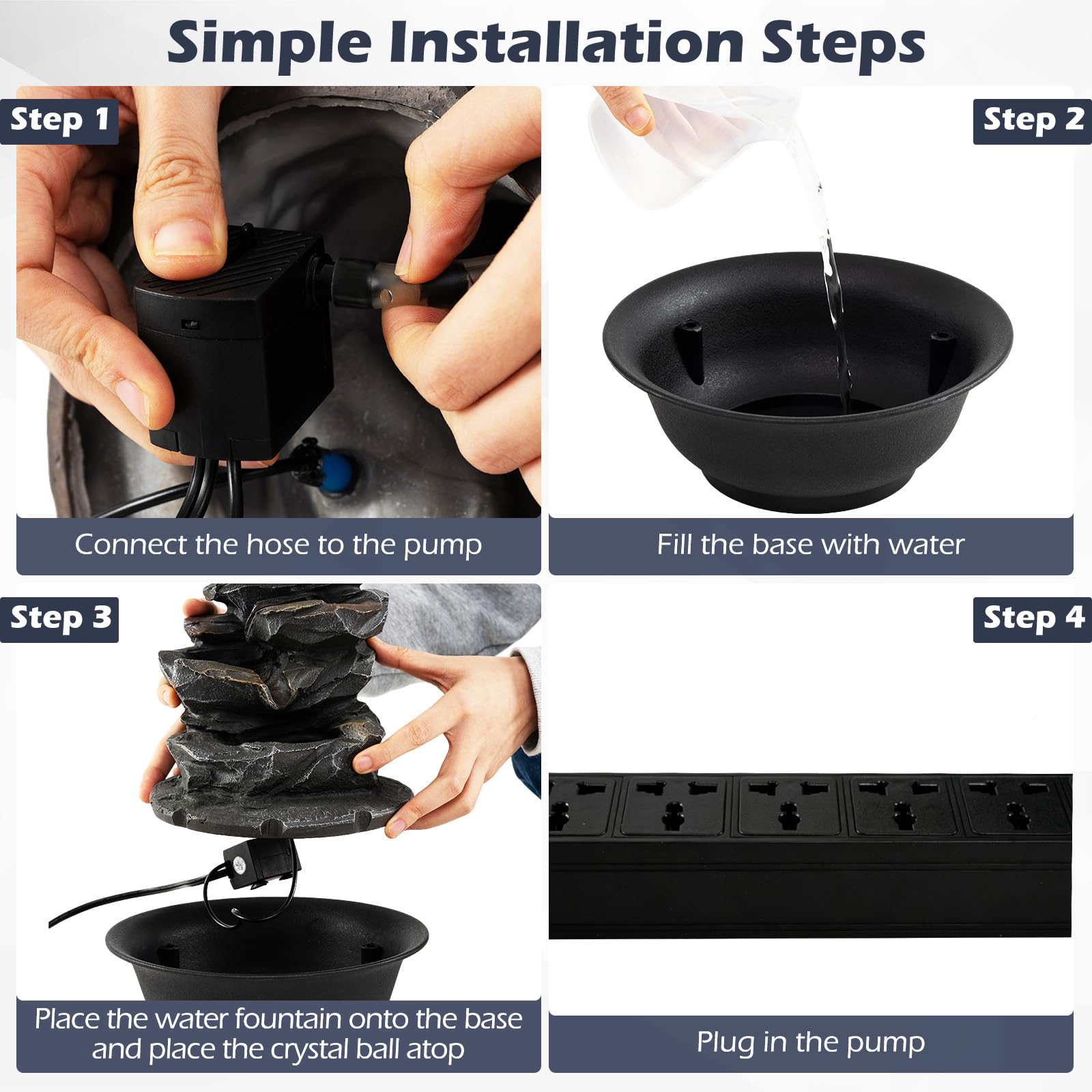 Simple Installation Steps

Step 1

Connect the hose to the pump

Step 2

Fill the base with water

Step 3

Place the water fountain onto the base and place the crystal ball atop

Step 4

Plug in the pump